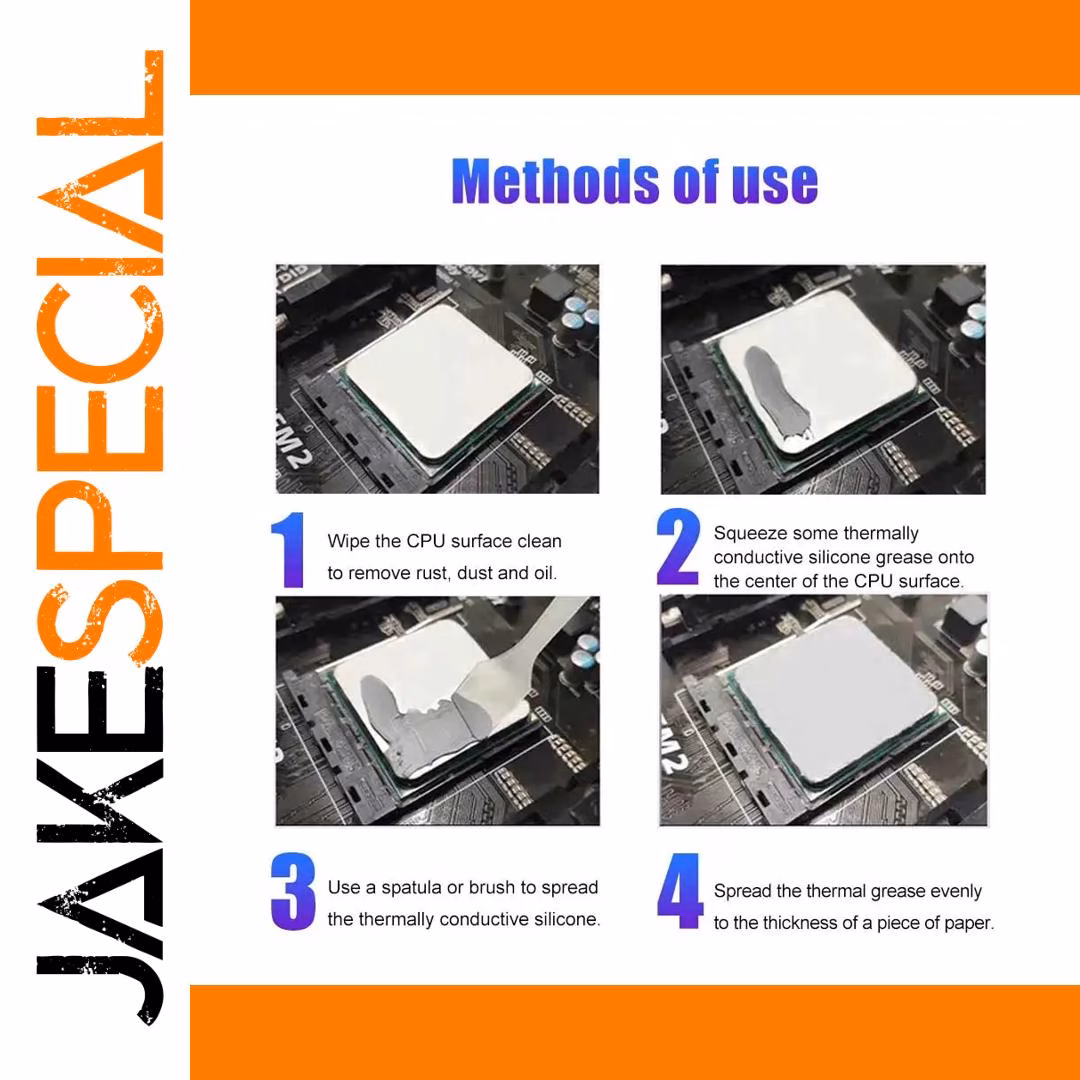 JAKESPECIAL

Methods of use

1 Wipe the CPU surface clean to remove rust, dust and oil.

2 Squeeze some thermally conductive silicone grease onto the center of the CPU surface.

3 Use a spatula or brush to spread the thermally conductive silicone.

4 Spread the thermal grease evenly to the thickness of a piece of paper.