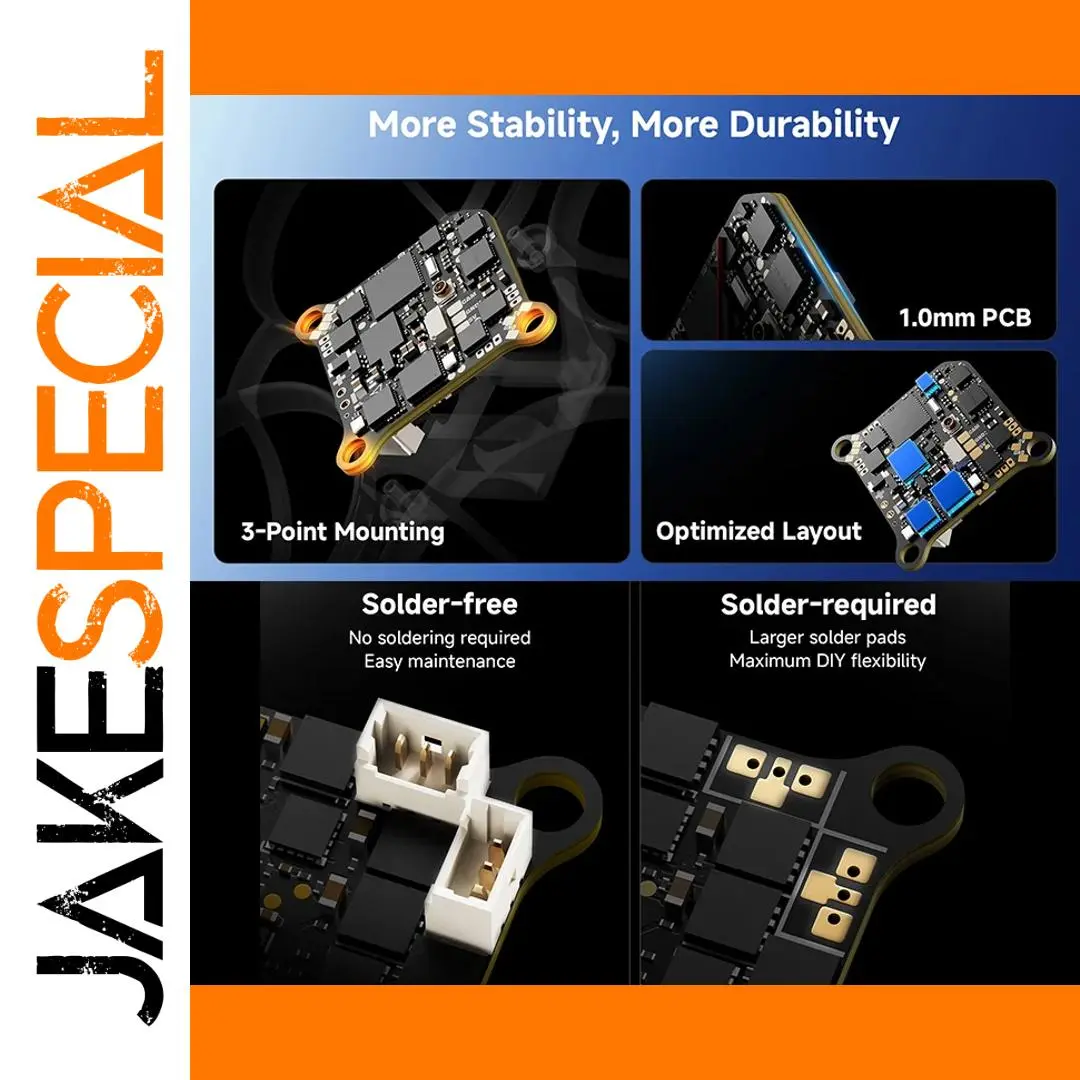 JAKESPECIAL

More Stability, More Durability

3-Point Mounting

1.0mm PCB

Optimized Layout

Solder-free
No soldering required
Easy maintenance

Solder-required
Larger solder pads
Maximum DIY flexibility