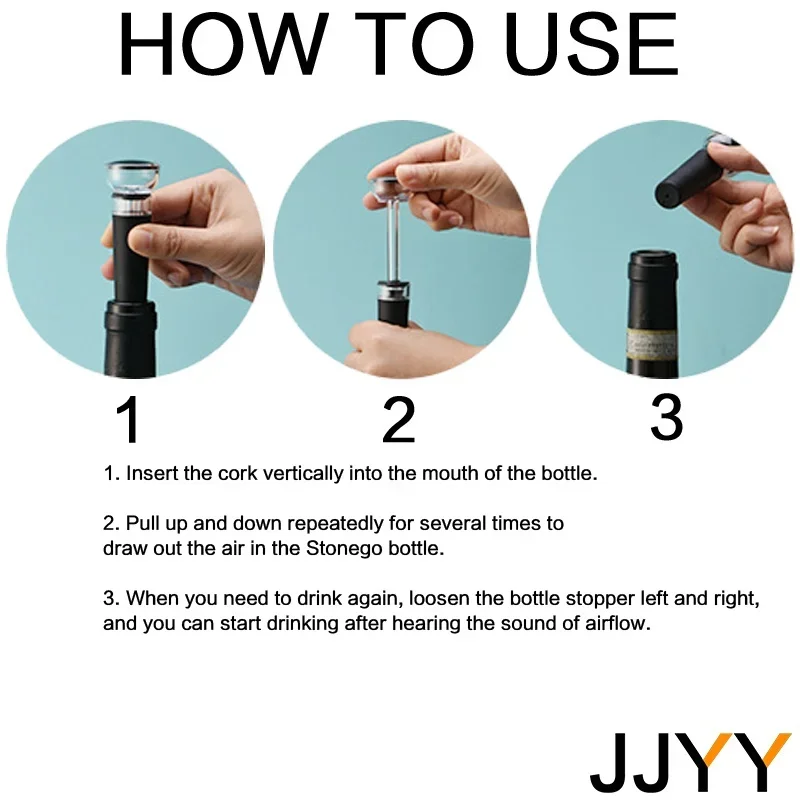 HOW TO USE

1

2

3

1. Insert the cork vertically into the mouth of the bottle.

2. Pull up and down repeatedly for several times to draw out the air in the Stonego bottle.

3. When you need to drink again, loosen the bottle stopper left and right, and you can start drinking after hearing the sound of airflow.

JJYY