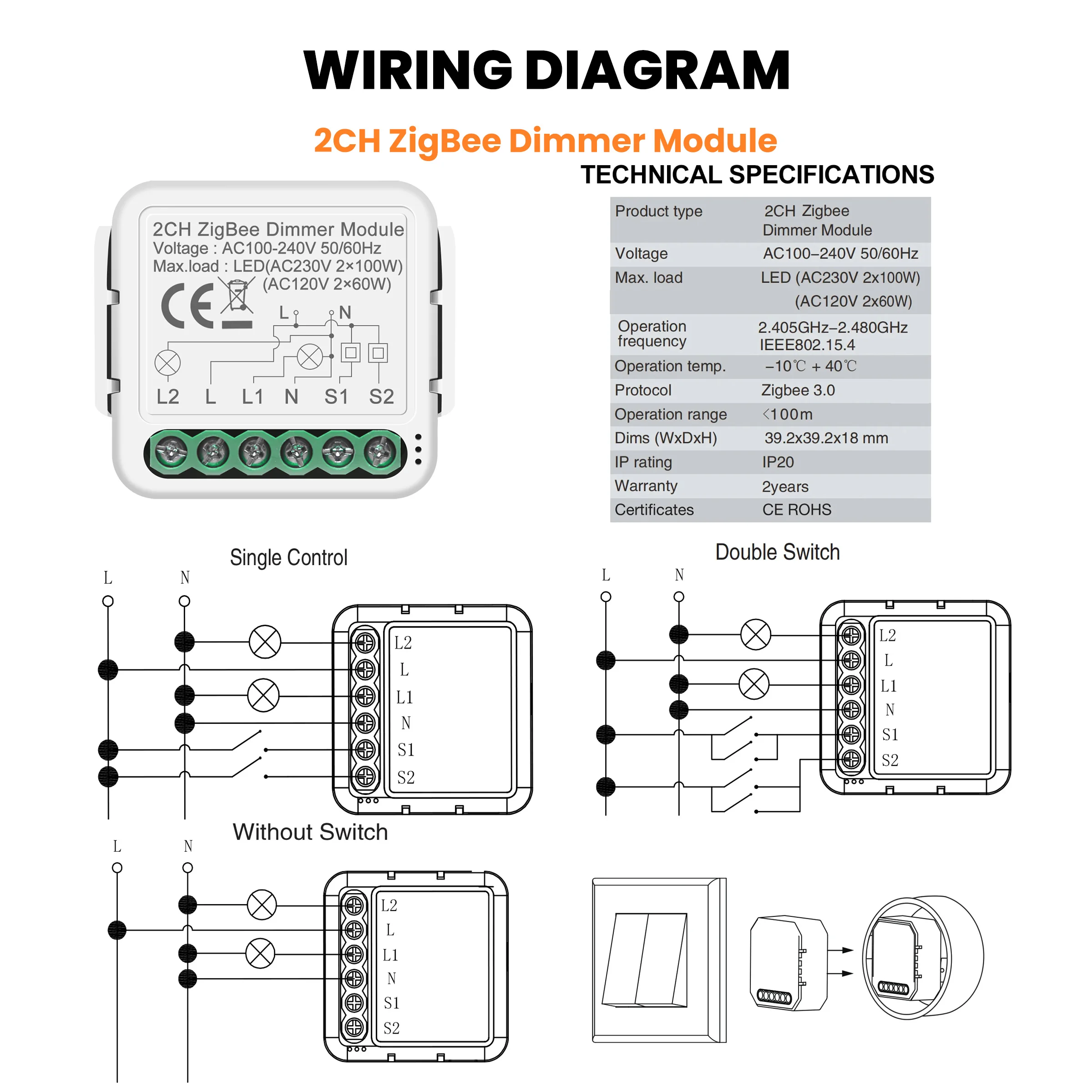 WIRING DIAGRAM

2CH ZigBee Dimmer Module

2CH ZigBee Dimmer Module
Voltage : AC100-240V 50/60Hz
Max.load : LED(AC230V 2×100W)
(AC120V 2×60W)
CE
L N
L2 L L1 N S1 S2

TECHNICAL SPECIFICATIONS

| Product type | 2CH Zigbee Dimmer Module |
|---|---|
| Voltage | AC100–240V 50/60Hz |
| Max. load | LED (AC230V 2x100W) (AC120V 2x60W) |
| Operation frequency | 2.405GHz–2.480GHz IEEE802.15.4 |
| Operation temp. | –10℃ + 40℃ |
| Protocol | Zigbee 3.0 |
| Operation range | <100m |
| Dims (WxDxH) | 39.2x39.2x18 mm |
| IP rating | IP20 |
| Warranty | 2years |
| Certificates | CE ROHS |

Single Control
L N
L2 L L1 N S1 S2

Double Switch
L N
L2 L L1 N S1 S2

Without Switch
L N
L2 L L1 N S1 S2