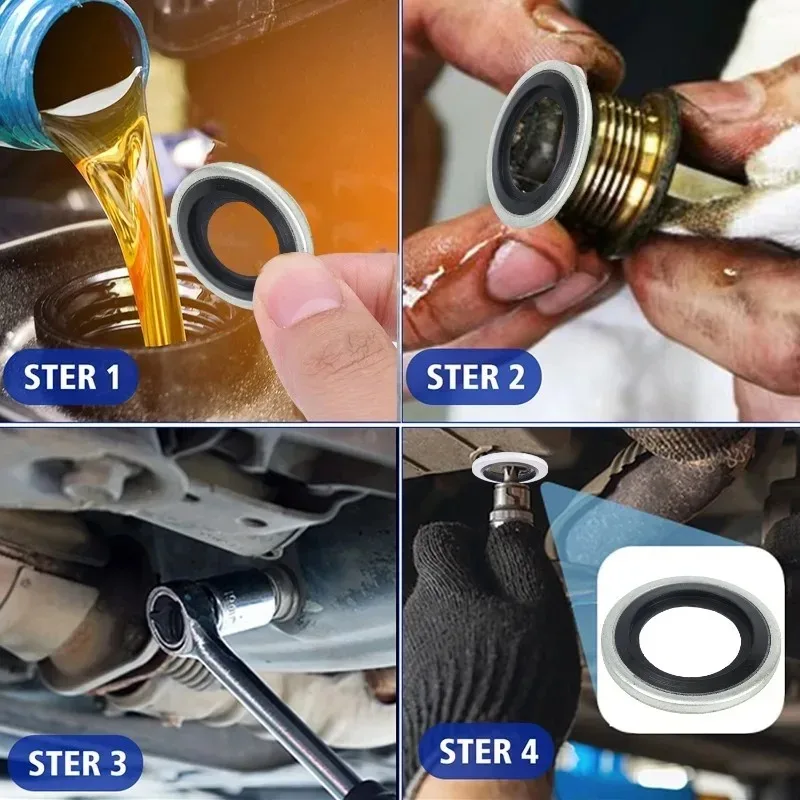 STER 1

STER 2

STER 3

STER 4