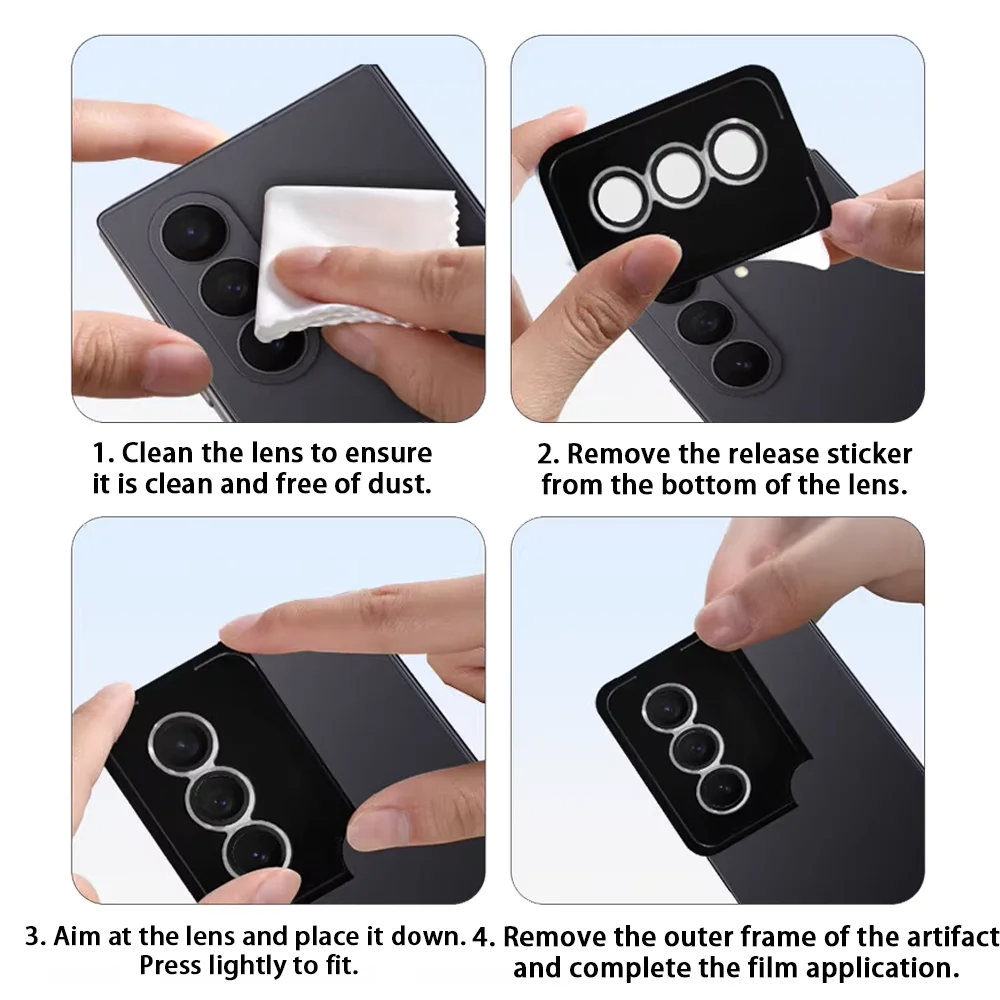 1. Clean the lens to ensure it is clean and free of dust.

2. Remove the release sticker from the bottom of the lens.

3. Aim at the lens and place it down. Press lightly to fit.

4. Remove the outer frame of the artifact and complete the film application.