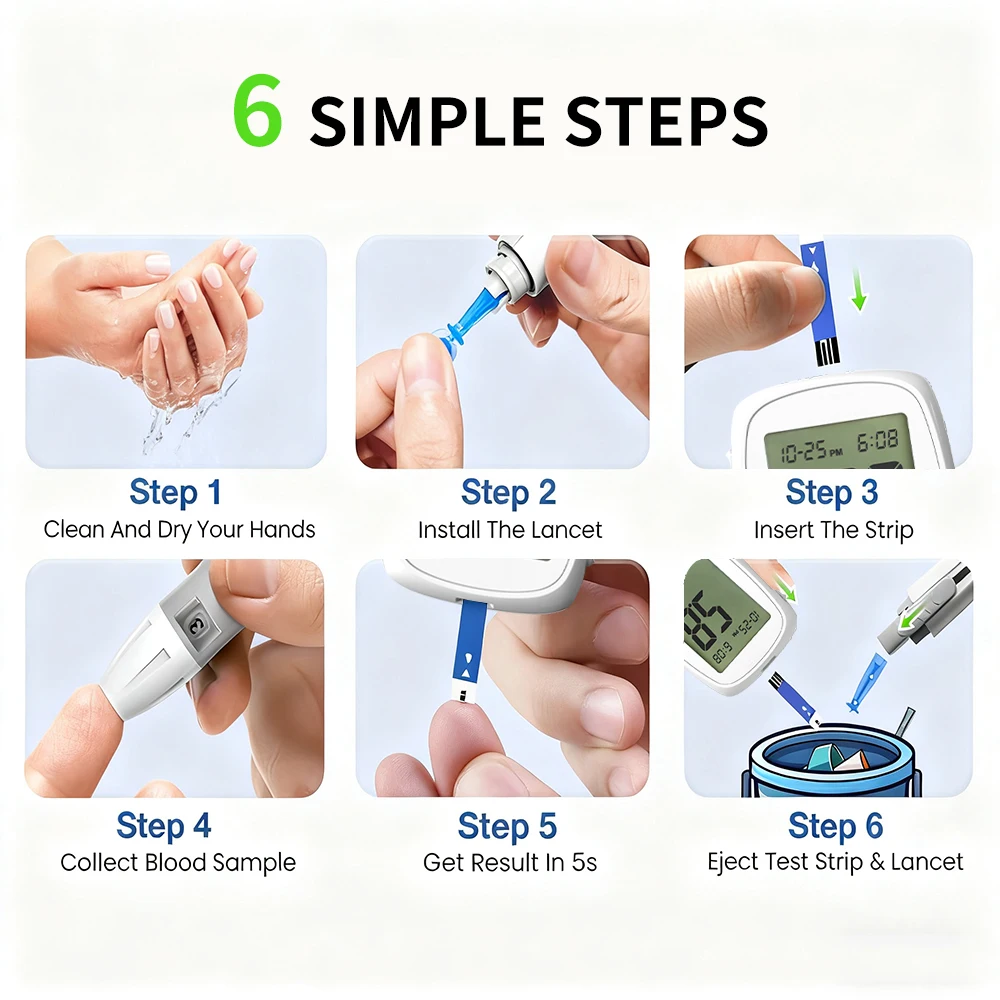 6 SIMPLE STEPS

10-25 PM 6:08

Step 1
Clean And Dry Your Hands

Step 2
Install The Lancet

Step 3
Insert The Strip

3

Step 4
Collect Blood Sample

Step 5
Get Result In 5s

Step 6
Eject Test Strip & Lancet