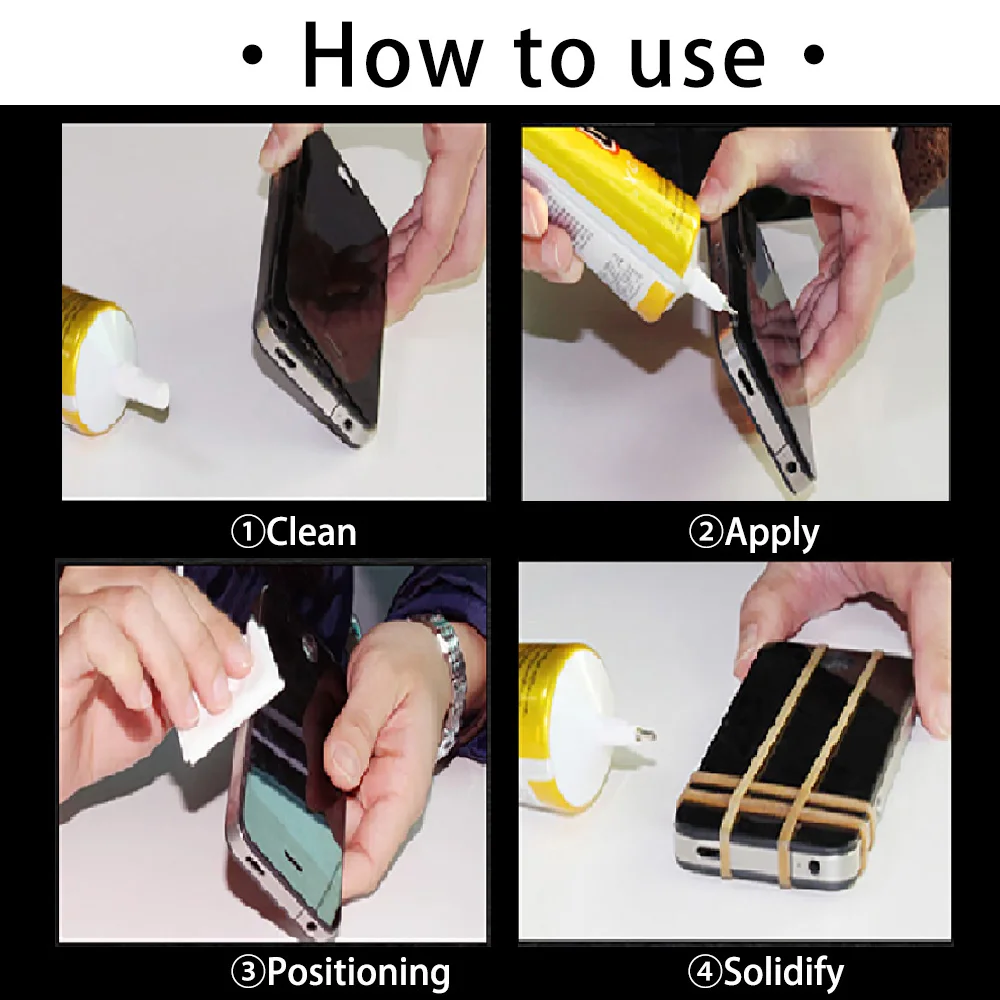 • How to use •

①Clean

②Apply

③Positioning

④Solidify