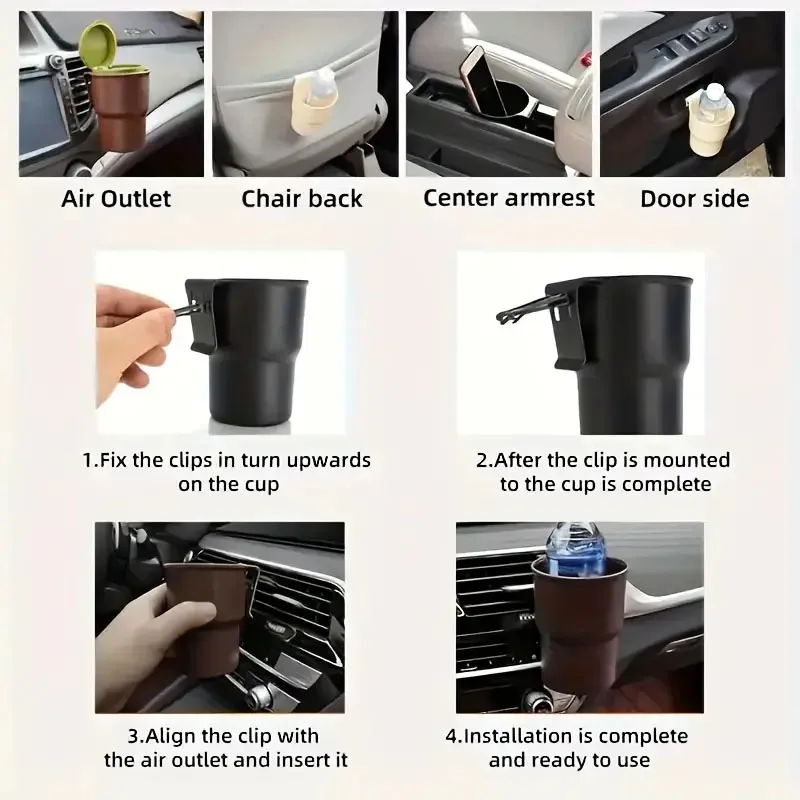 Air Outlet

Chair back

Center armrest

Door side

1.Fix the clips in turn upwards on the cup

2.After the clip is mounted to the cup is complete

3.Align the clip with the air outlet and insert it

4.Installation is complete and ready to use