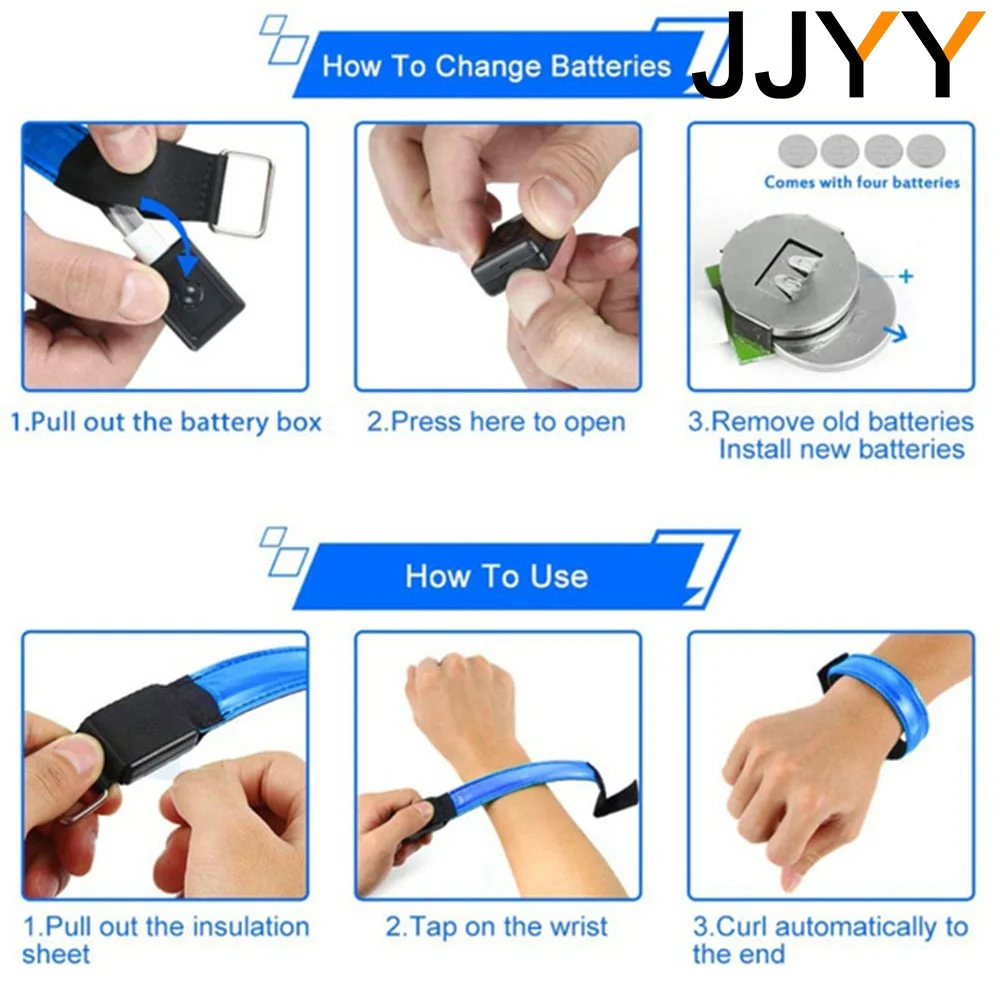 How To Change Batteries

JJYY

Comes with four batteries

+

1.Pull out the battery box

2.Press here to open

3.Remove old batteries Install new batteries

How To Use

1.Pull out the insulation sheet

2.Tap on the wrist

3.Curl automatically to the end