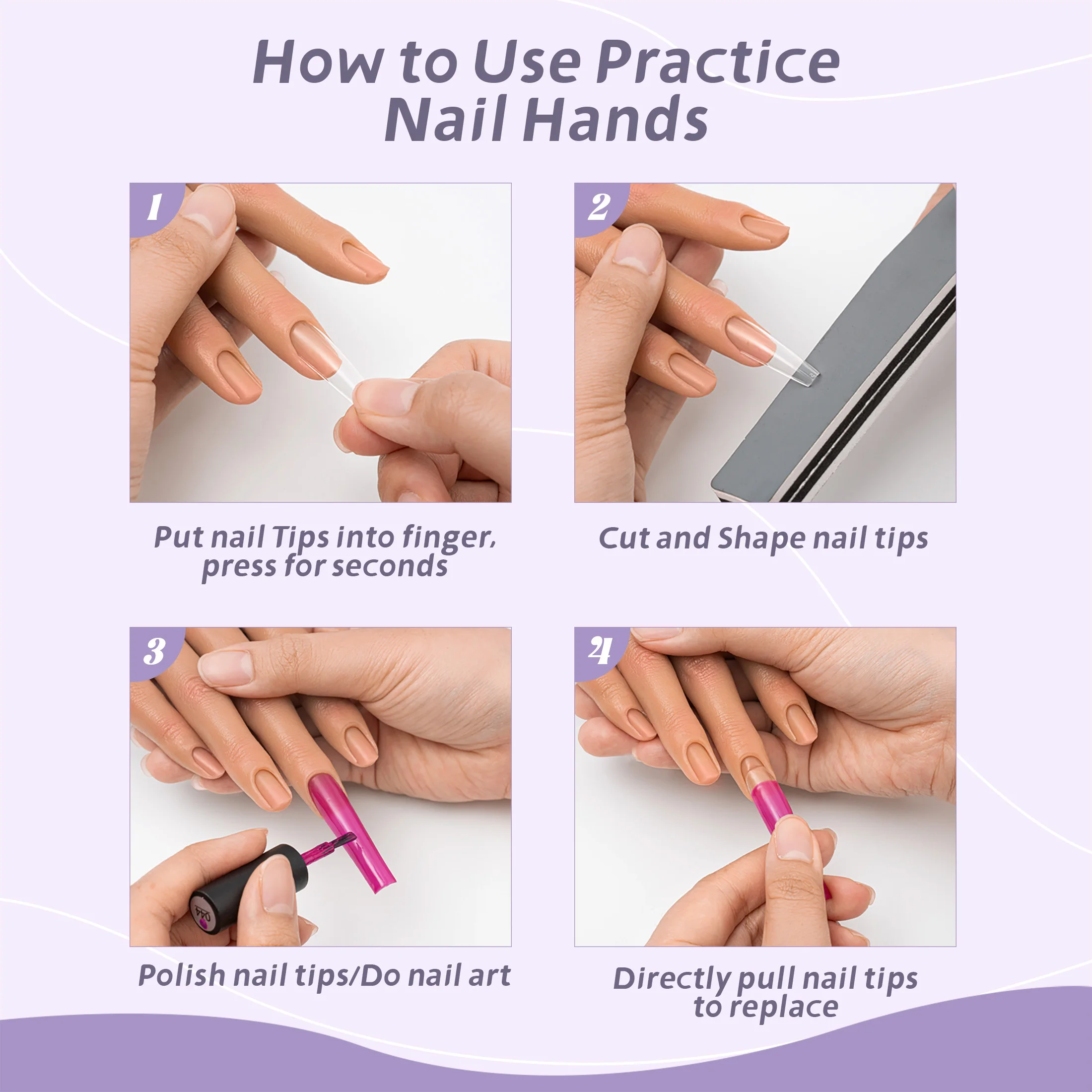 How to Use Practice Nail Hands

1

Put nail Tips into finger, press for seconds

2

Cut and Shape nail tips

3

044

Polish nail tips/Do nail art

4

Directly pull nail tips to replace