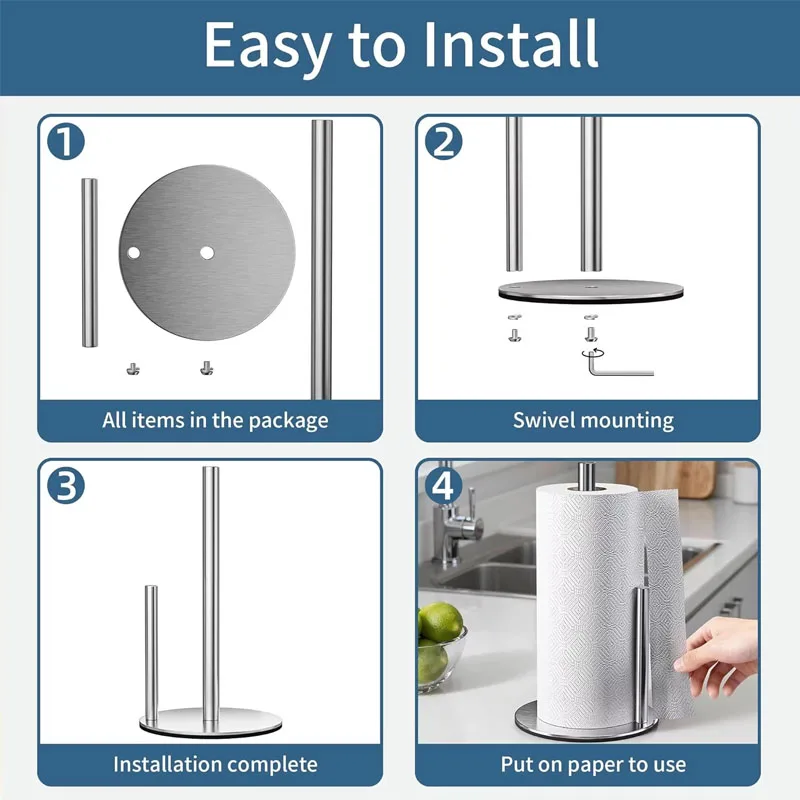 Easy to Install

1

All items in the package

2

Swivel mounting

3

Installation complete

4

Put on paper to use