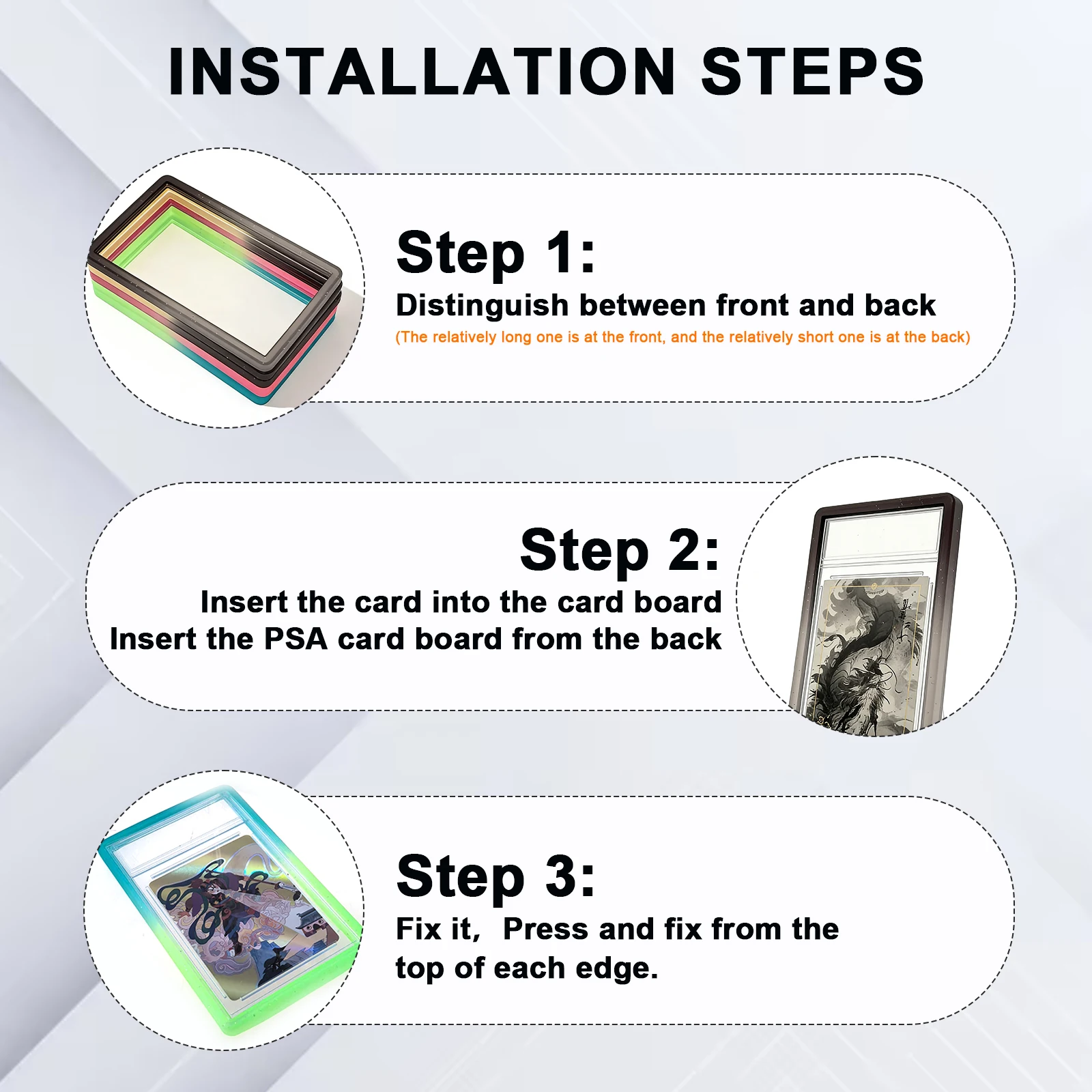 INSTALLATION STEPS

Step 1:
Distinguish between front and back
(The relatively long one is at the front, and the relatively short one is at the back)

Step 2:
Insert the card into the card board
Insert the PSA card board from the back

Step 3:
Fix it, Press and fix from the top of each edge.