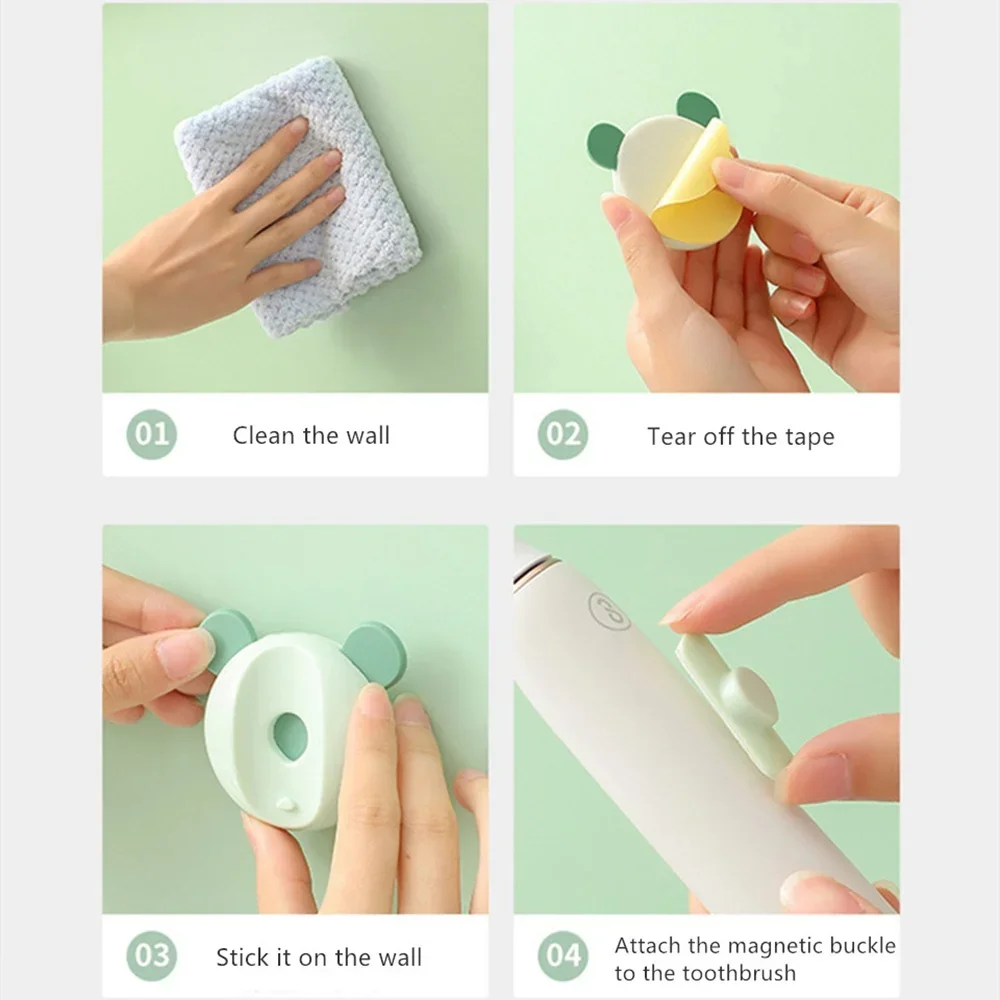 01 Clean the wall

02 Tear off the tape

03 Stick it on the wall

04 Attach the magnetic buckle to the toothbrush