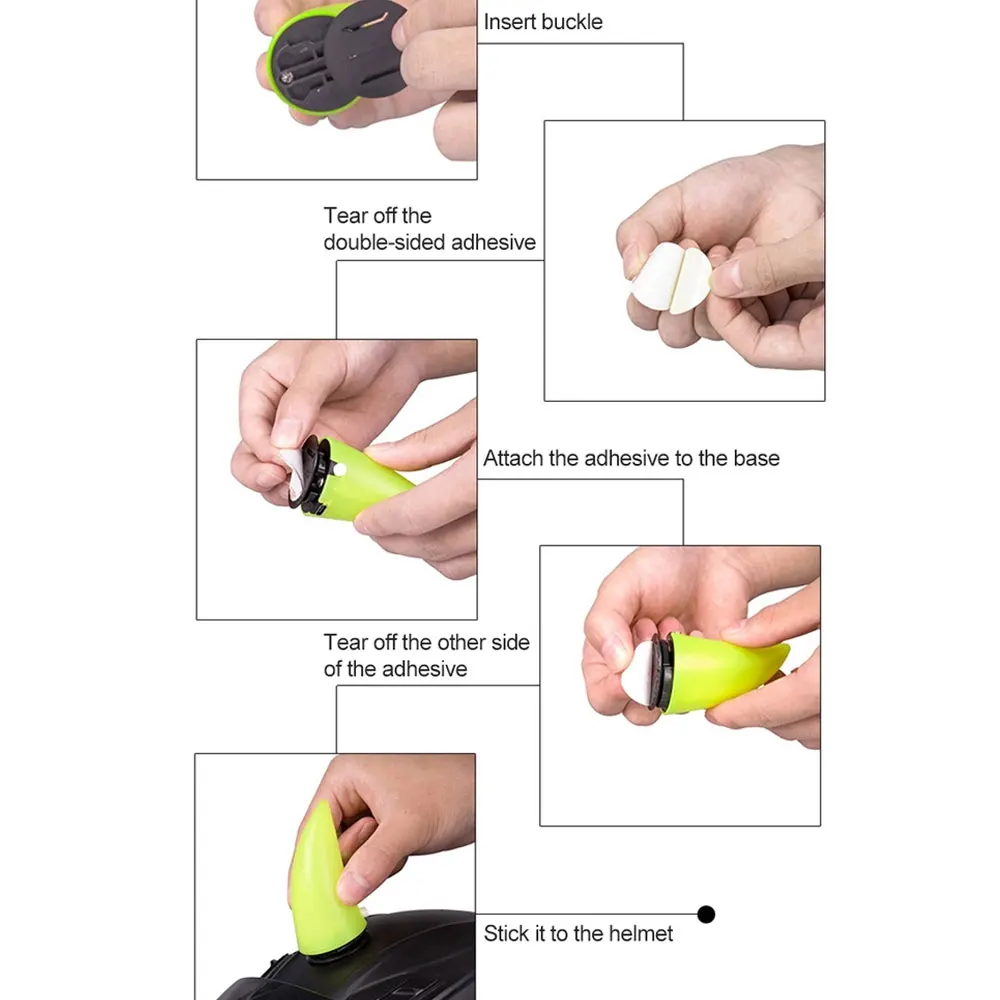 Insert buckle

Tear off the double-sided adhesive

Attach the adhesive to the base

Tear off the other side of the adhesive

Stick it to the helmet