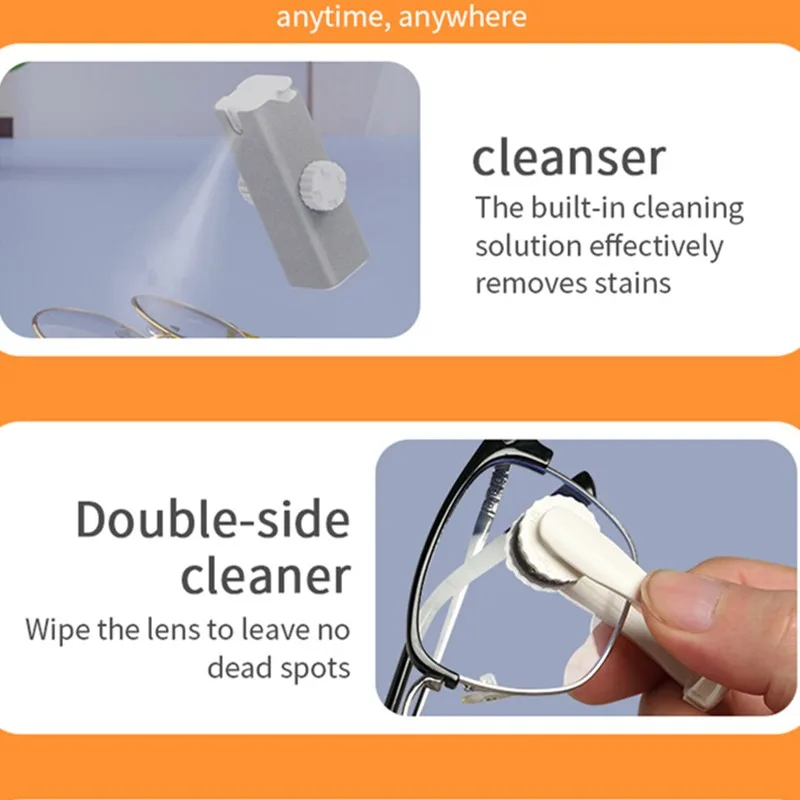 anytime, anywhere

cleanser
The built-in cleaning solution effectively removes stains

Double-side cleaner
Wipe the lens to leave no dead spots