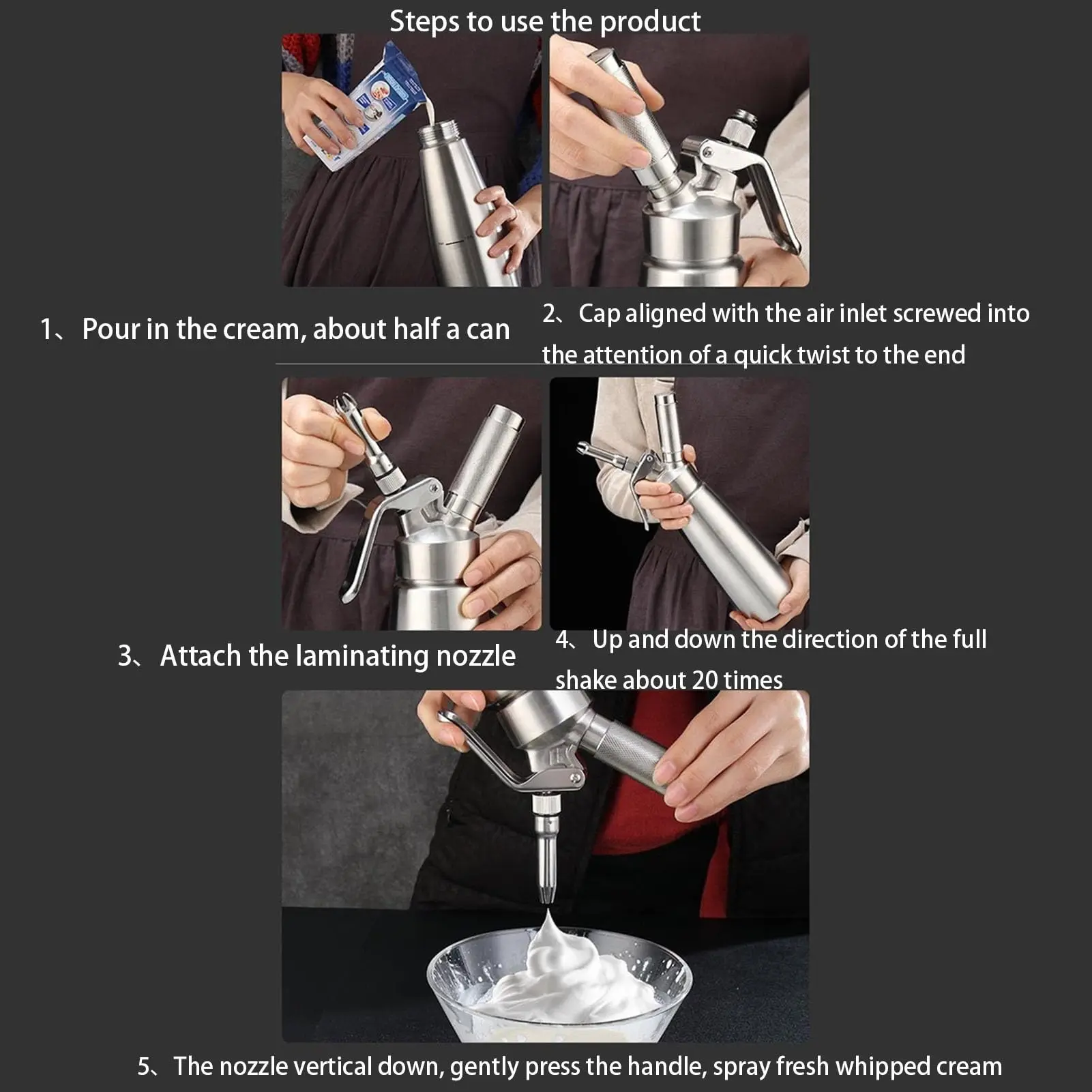 Steps to use the product

1、Pour in the cream, about half a can

2、Cap aligned with the air inlet screwed into the attention of a quick twist to the end

3、Attach the laminating nozzle

4、Up and down the direction of the full shake about 20 times

5、The nozzle vertical down, gently press the handle, spray fresh whipped cream