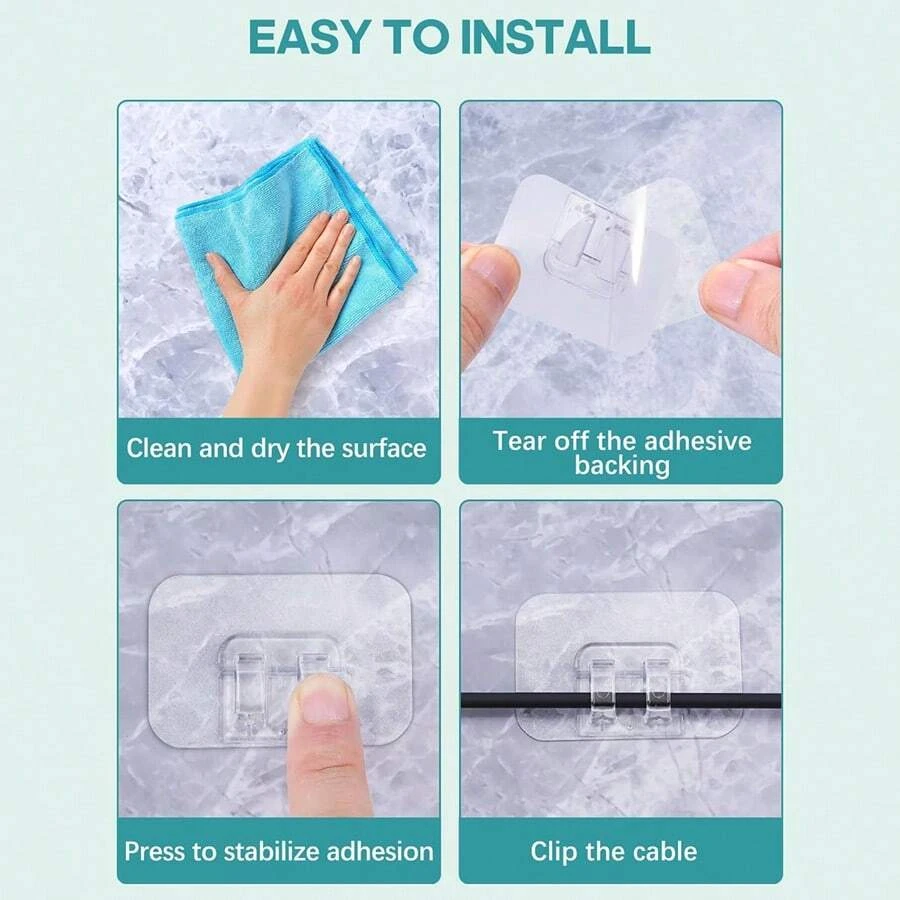 EASY TO INSTALL

Clean and dry the surface

Tear off the adhesive backing

Press to stabilize adhesion

Clip the cable