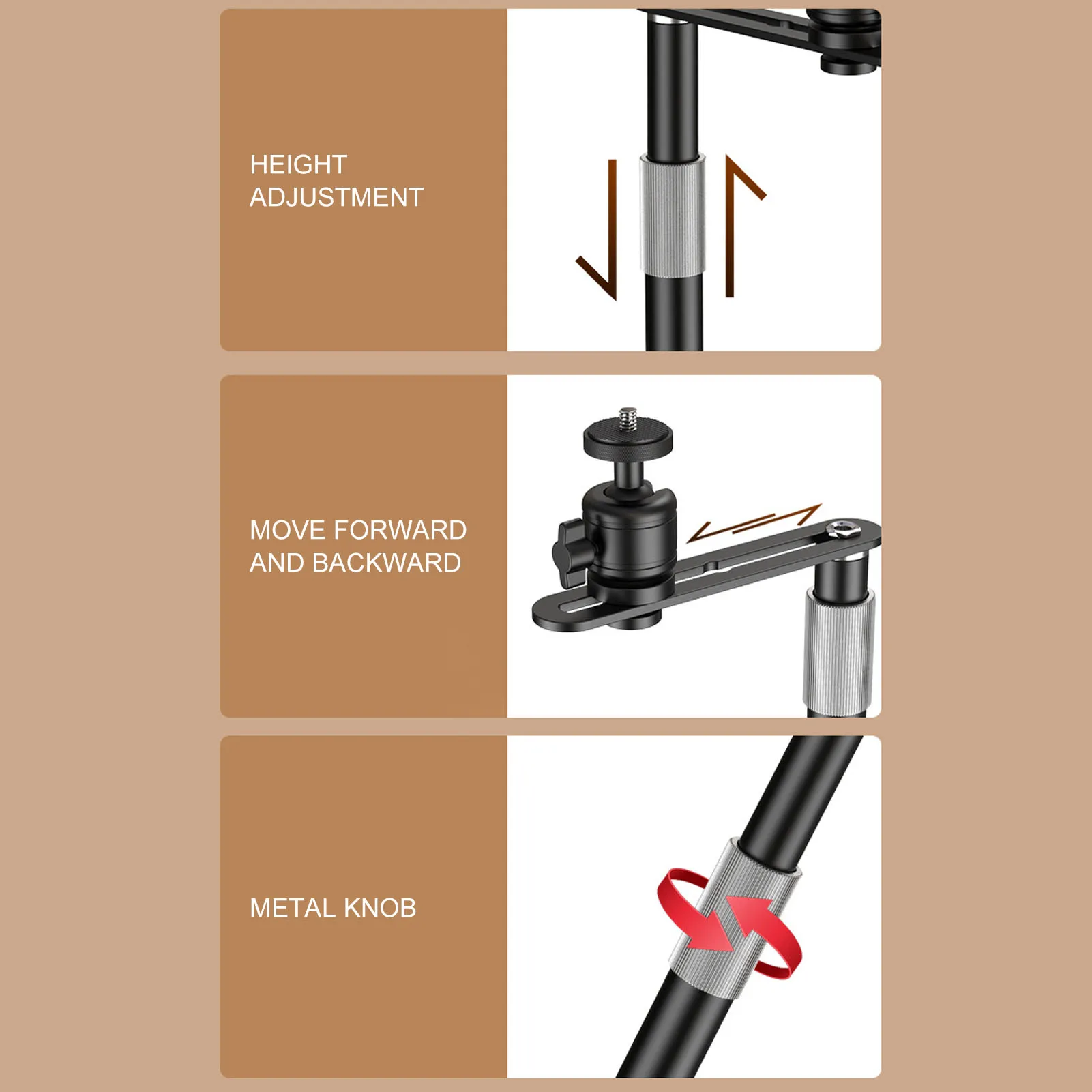 HEIGHT ADJUSTMENT

MOVE FORWARD AND BACKWARD

METAL KNOB