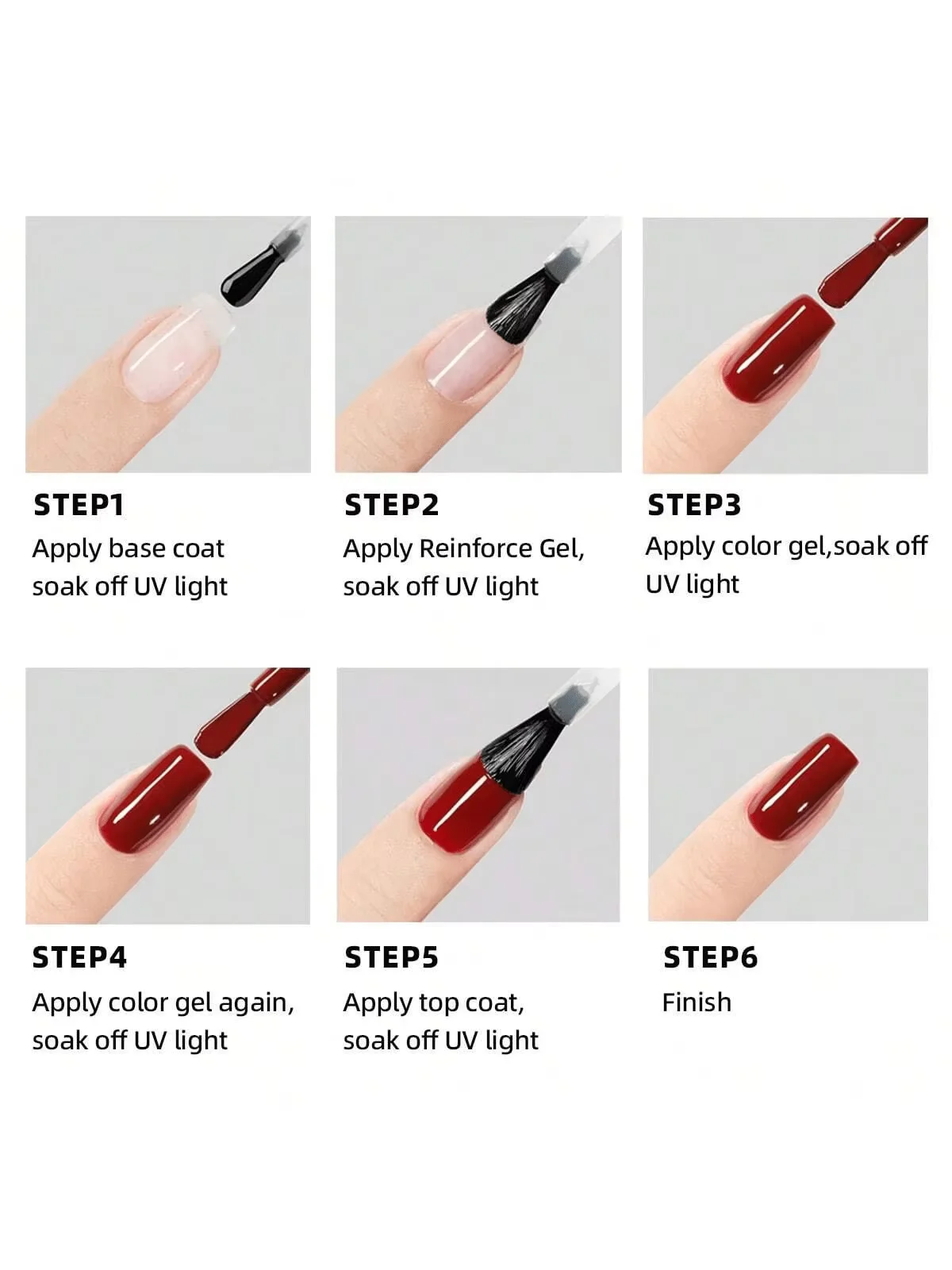 STEP1
Apply base coat soak off UV light

STEP2
Apply Reinforce Gel, soak off UV light

STEP3
Apply color gel,soak off UV light

STEP4
Apply color gel again, soak off UV light

STEP5
Apply top coat, soak off UV light

STEP6
Finish