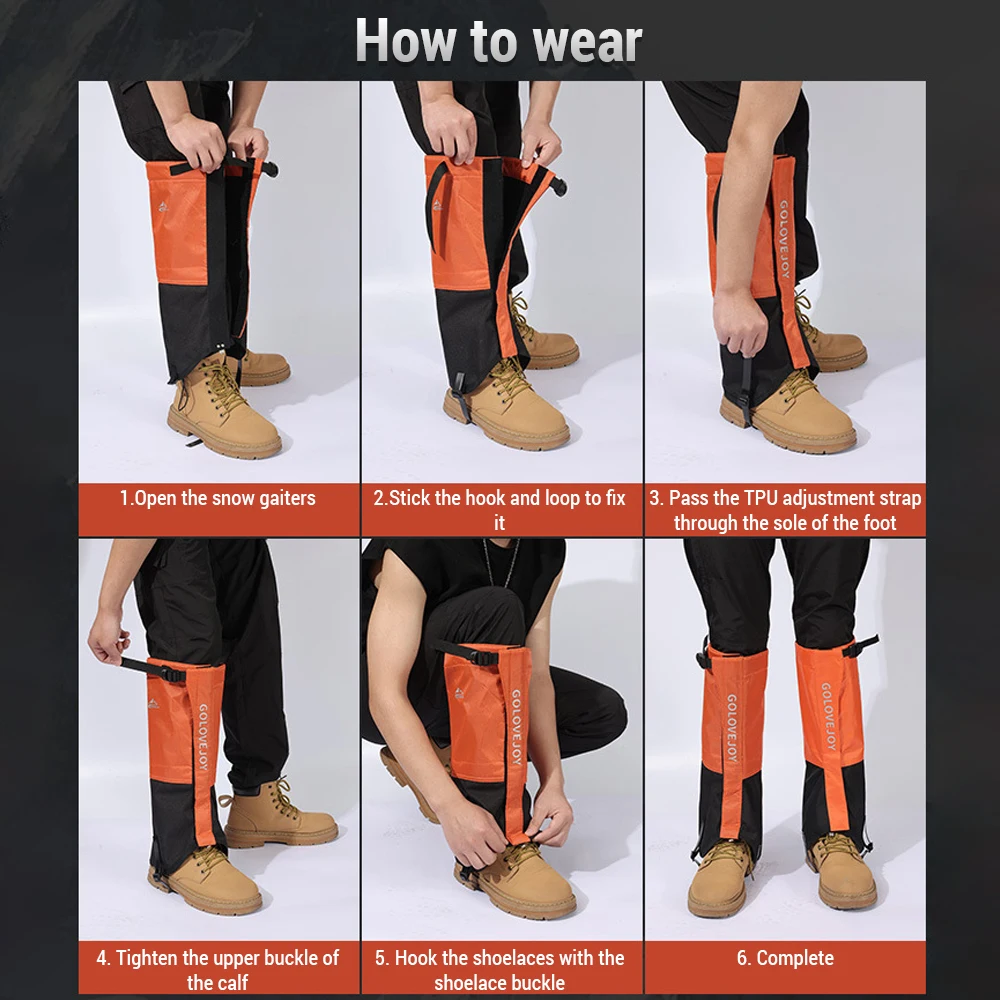 How to wear

GOLOVEJOY

1.Open the snow gaiters

2.Stick the hook and loop to fix it

3. Pass the TPU adjustment strap through the sole of the foot

GOLOVEJOY

GOLOVEJOY

GOLOVEJOY

GOLOVEJOY

4. Tighten the upper buckle of the calf

5. Hook the shoelaces with the shoelace buckle

6. Complete