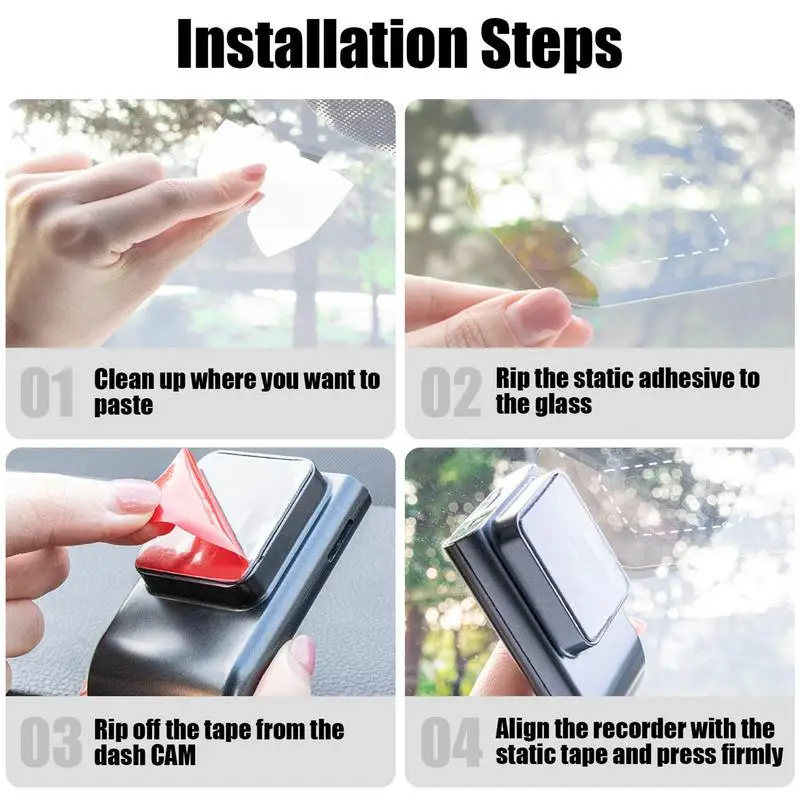 Installation Steps

01 Clean up where you want to paste

02 Rip the static adhesive to the glass

03 Rip off the tape from the dash CAM

04 Align the recorder with the static tape and press firmly