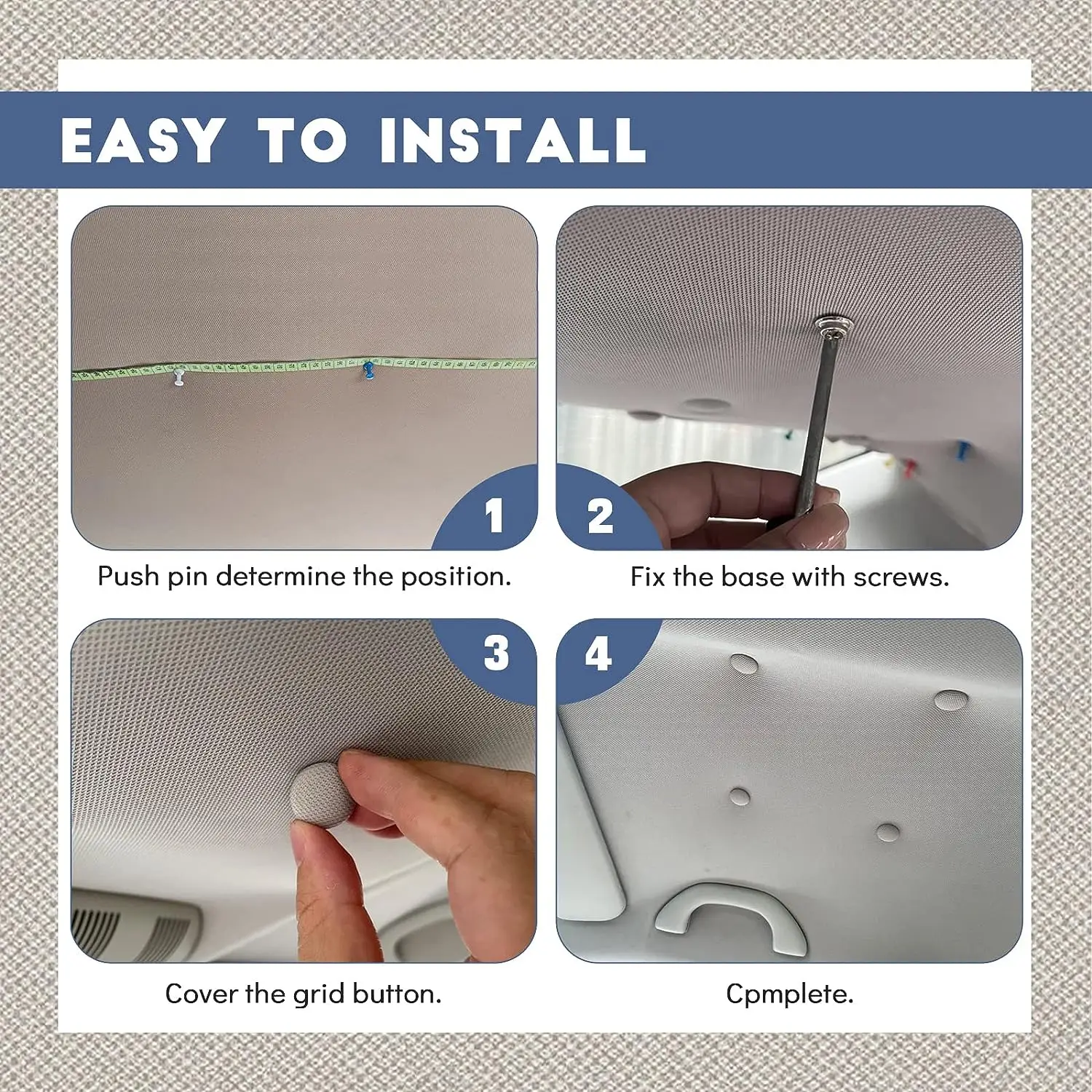 EASY TO INSTALL

1

Push pin determine the position.

2

Fix the base with screws.

3

Cover the grid button.

4

Cpmplete.