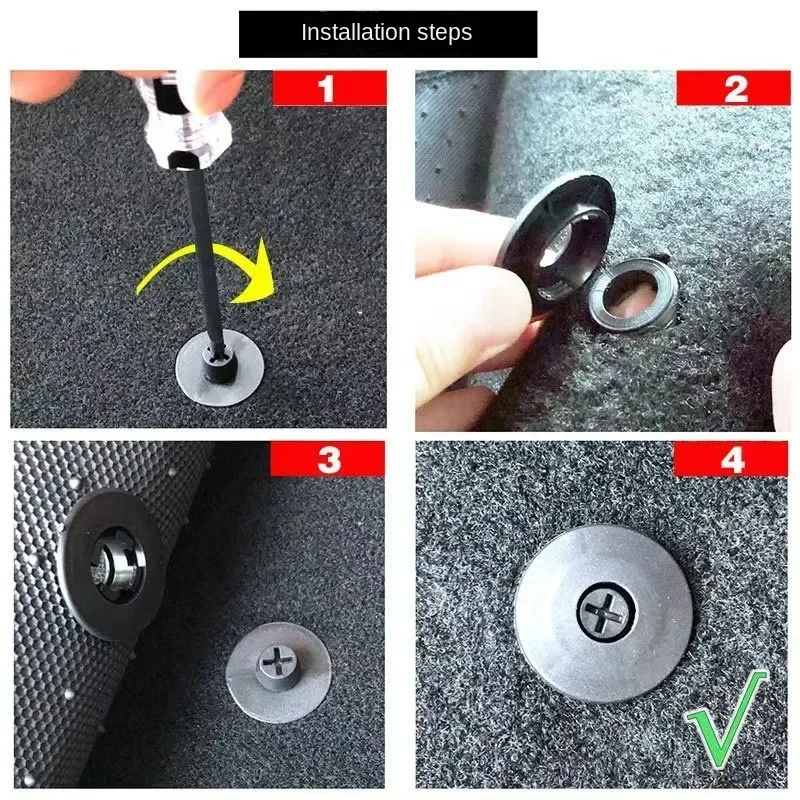 Installation steps

1

2

3

4