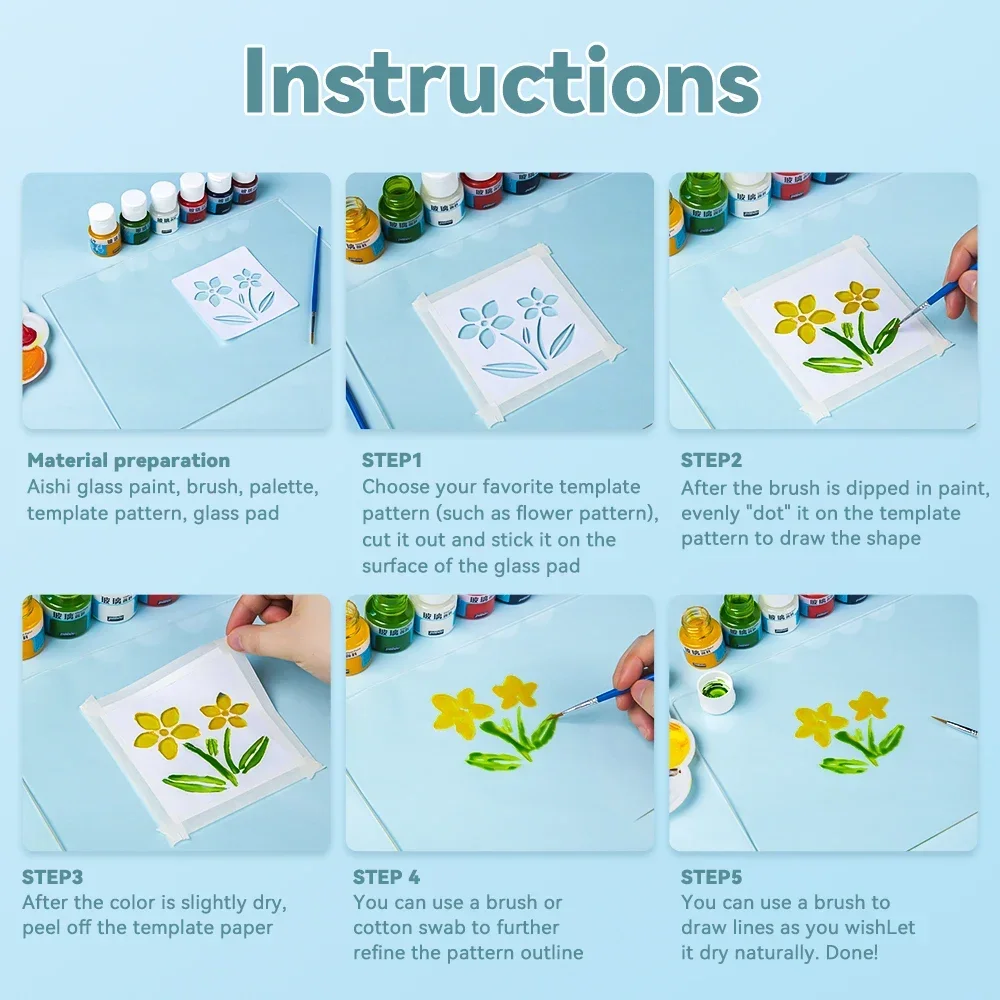 Instructions

Material preparation
Aishi glass paint, brush, palette, template pattern, glass pad

STEP1
Choose your favorite template pattern (such as flower pattern), cut it out and stick it on the surface of the glass pad

STEP2
After the brush is dipped in paint, evenly "dot" it on the template pattern to draw the shape

STEP3
After the color is slightly dry, peel off the template paper

STEP 4
You can use a brush or cotton swab to further refine the pattern outline

STEP5
You can use a brush to draw lines as you wishLet it dry naturally. Done!