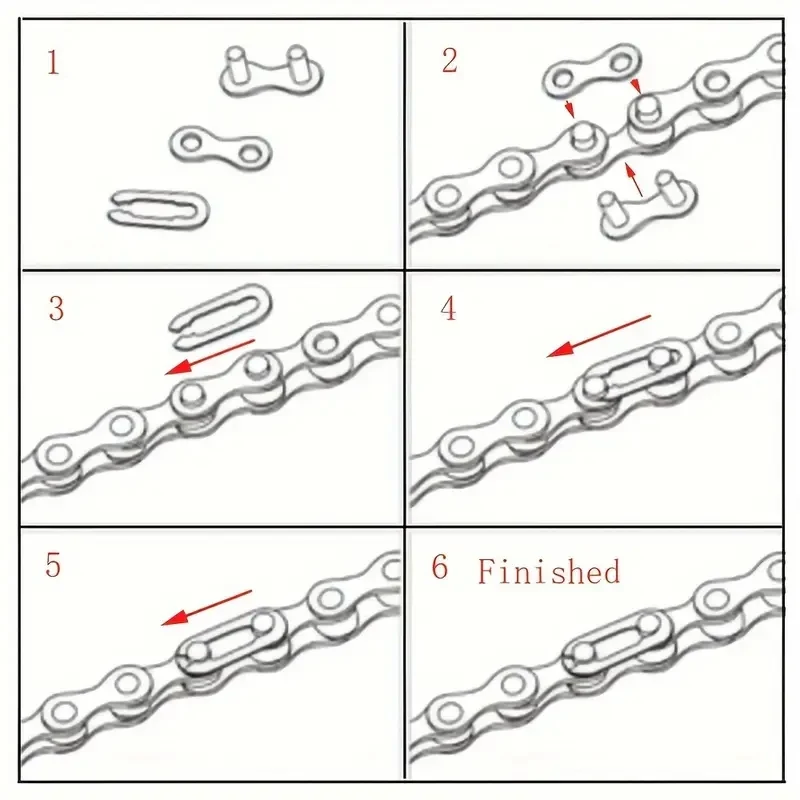 1

2

3

4

5

6 Finished