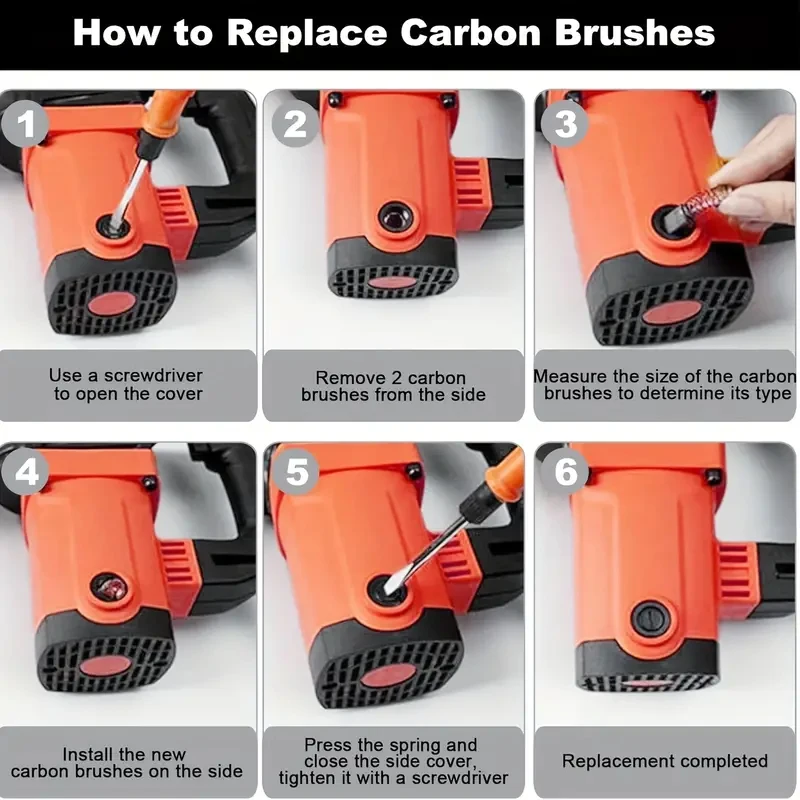 How to Replace Carbon Brushes

1

Use a screwdriver to open the cover

2

Remove 2 carbon brushes from the side

3

Measure the size of the carbon brushes to determine its type

4

Install the new carbon brushes on the side

5

Press the spring and close the side cover, tighten it with a screwdriver

6

Replacement completed