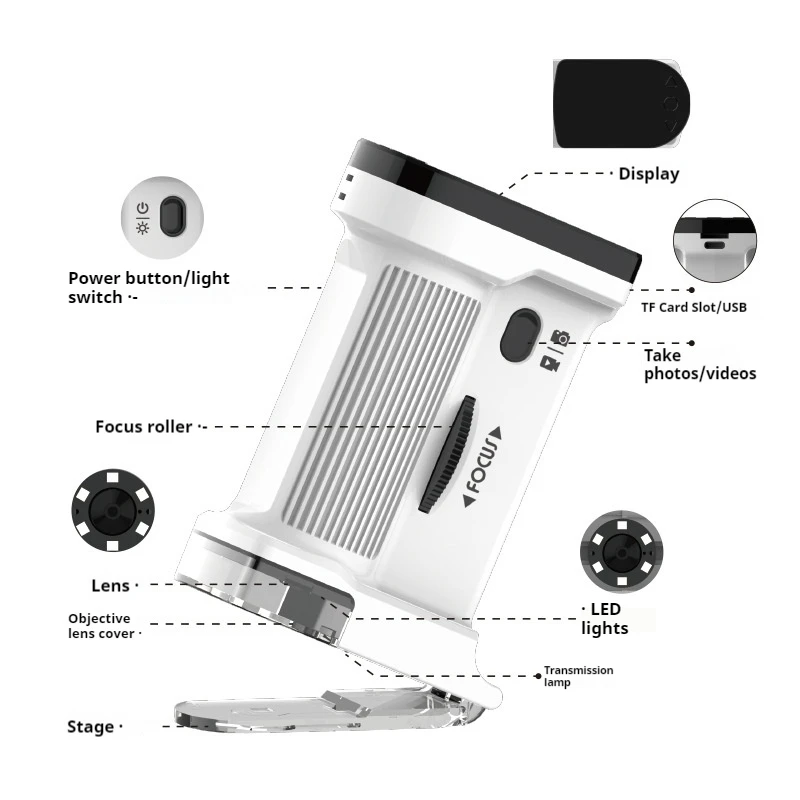 Display

Power button/light switch

TF Card Slot/USB

Take photos/videos

Focus roller

FOCUS

Lens

Objective lens cover

LED lights

Transmission lamp

Stage