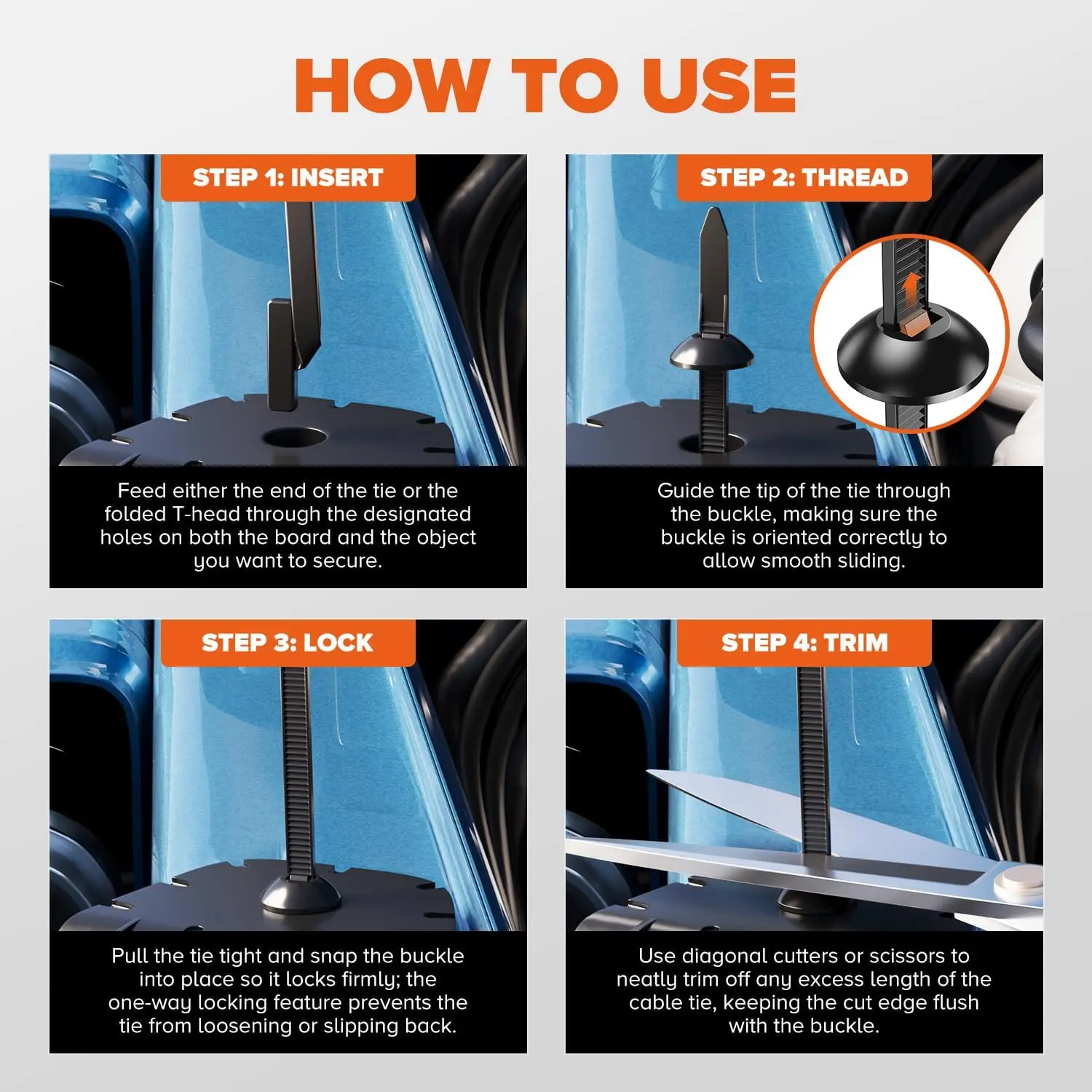 HOW TO USE

STEP 1: INSERT

Feed either the end of the tie or the folded T-head through the designated holes on both the board and the object you want to secure.

STEP 2: THREAD

Guide the tip of the tie through the buckle, making sure the buckle is oriented correctly to allow smooth sliding.

STEP 3: LOCK

Pull the tie tight and snap the buckle into place so it locks firmly; the one-way locking feature prevents the tie from loosening or slipping back.

STEP 4: TRIM

Use diagonal cutters or scissors to neatly trim off any excess length of the cable tie, keeping the cut edge flush with the buckle.