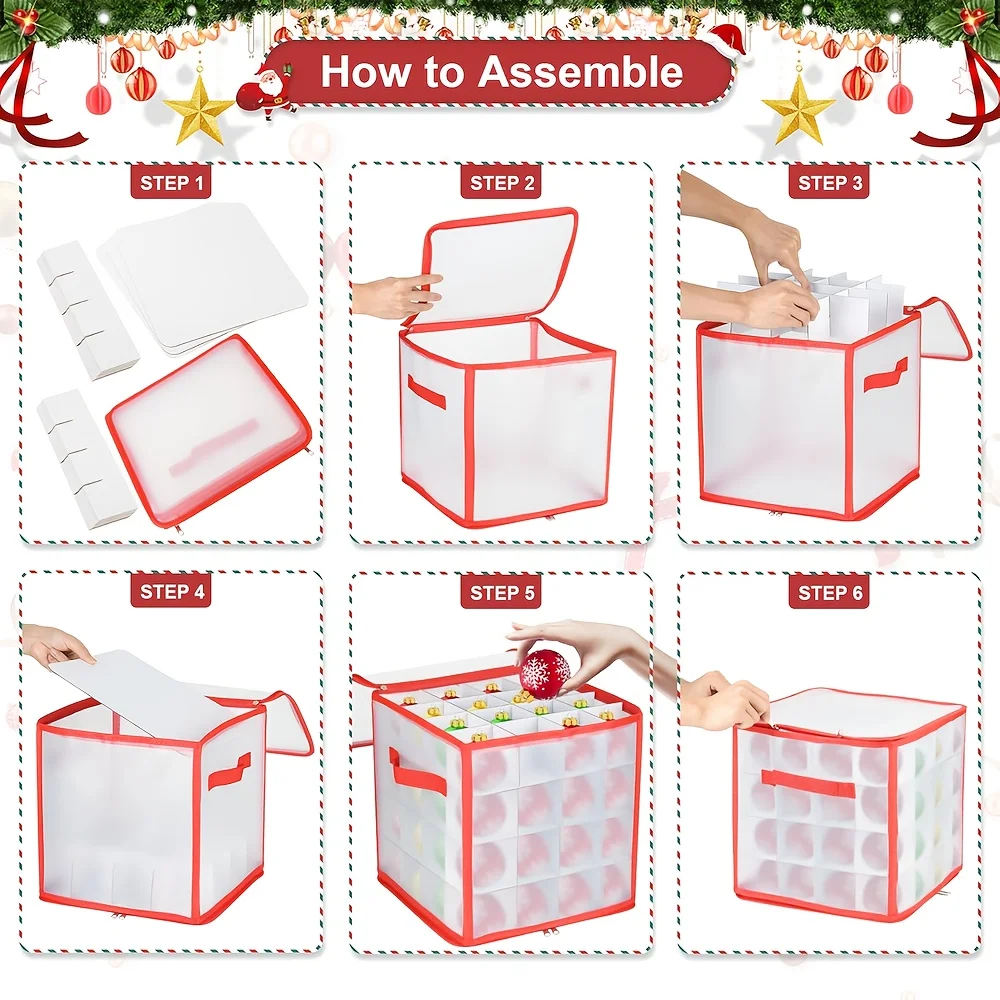 How to Assemble

STEP 1

STEP 2

STEP 3

STEP 4

STEP 5

STEP 6