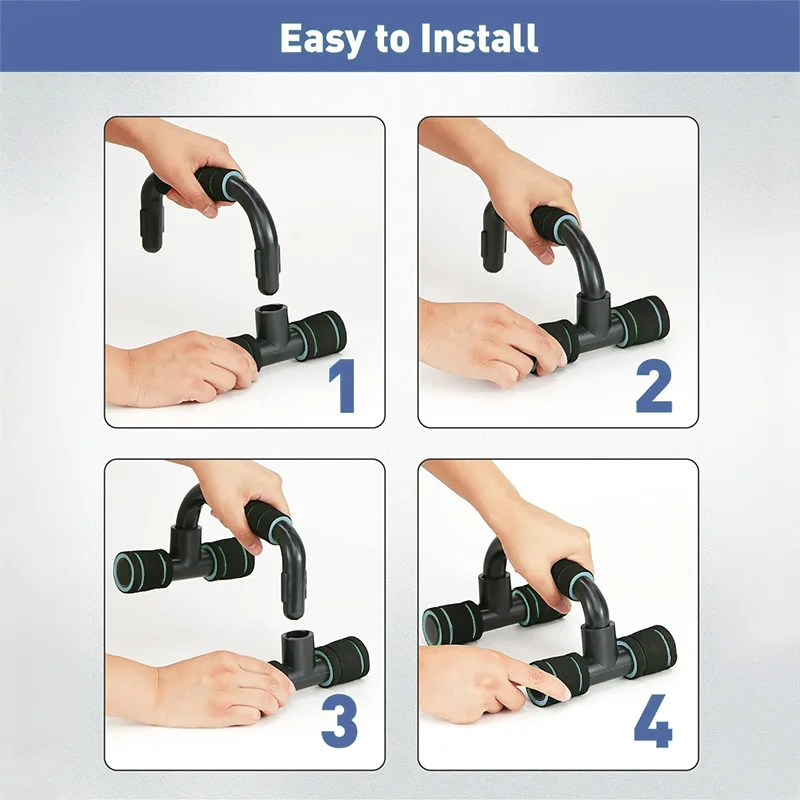 Easy to Install

1

2

3

4