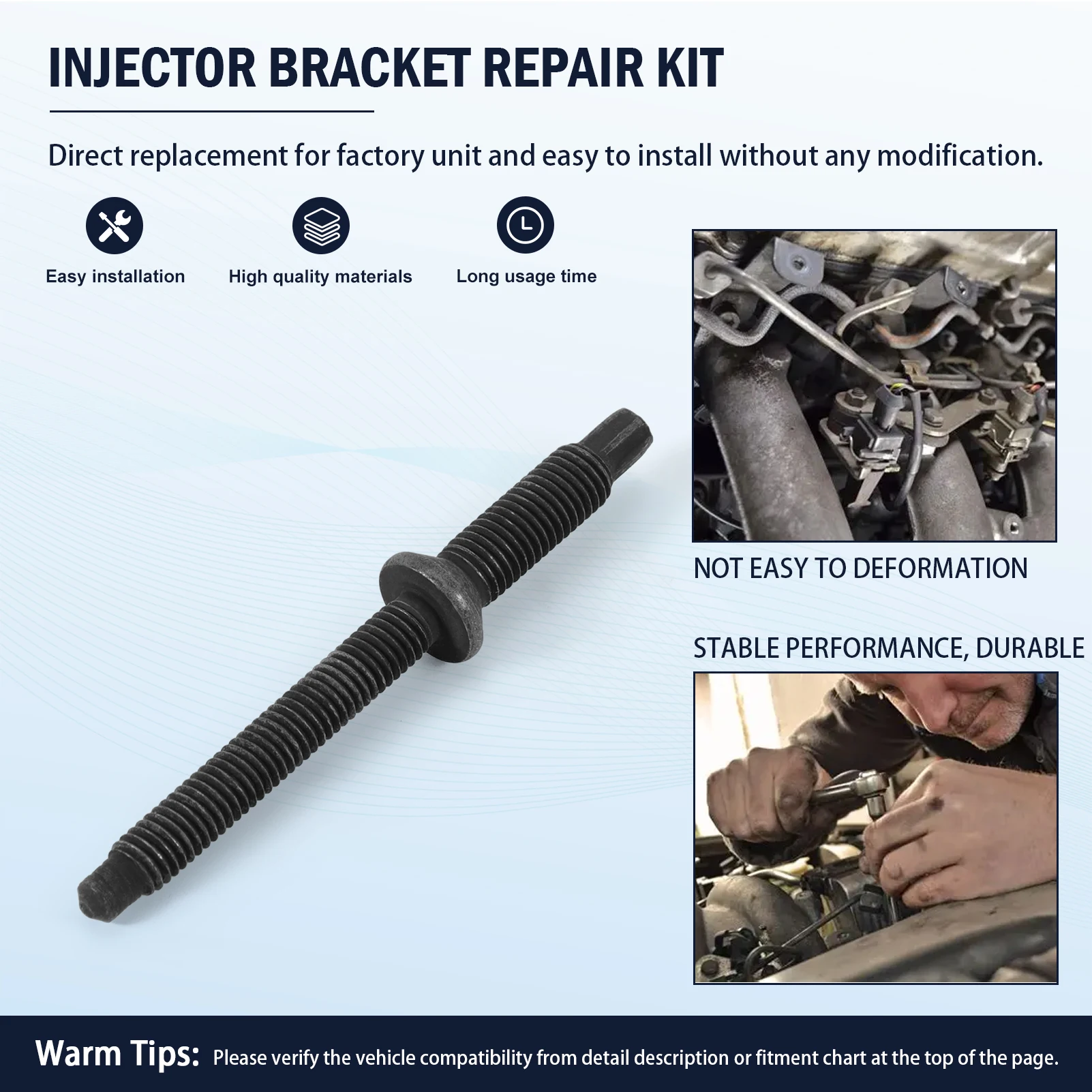 INJECTOR BRACKET REPAIR KIT

Direct replacement for factory unit and easy to install without any modification.

Easy installation

High quality materials

Long usage time

NOT EASY TO DEFORMATION

STABLE PERFORMANCE, DURABLE

Warm Tips: Please verify the vehicle compatibility from detail description or fitment chart at the top of the page.