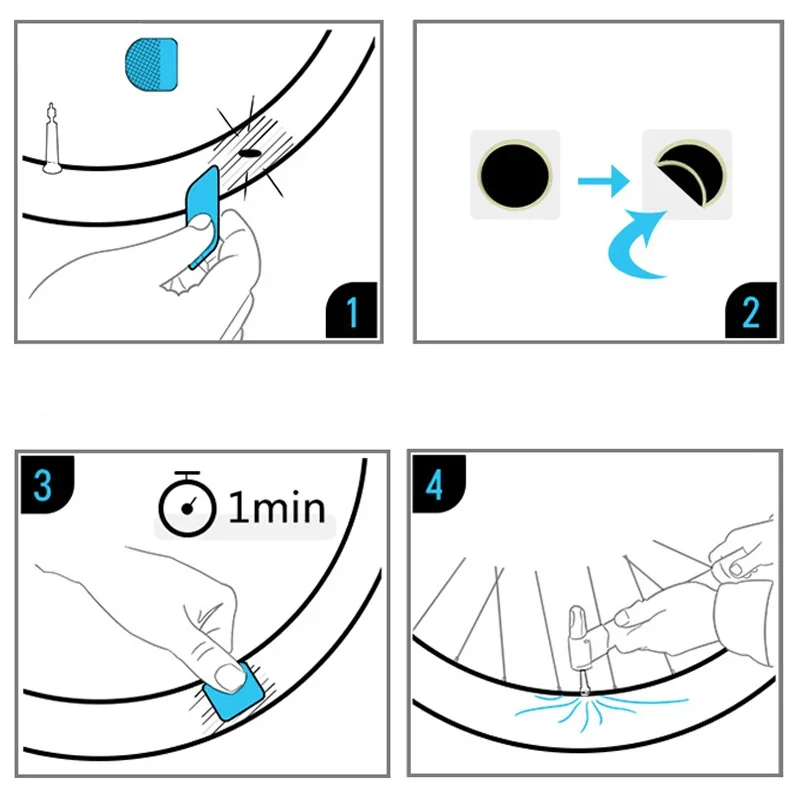 1

2

3

1min

4