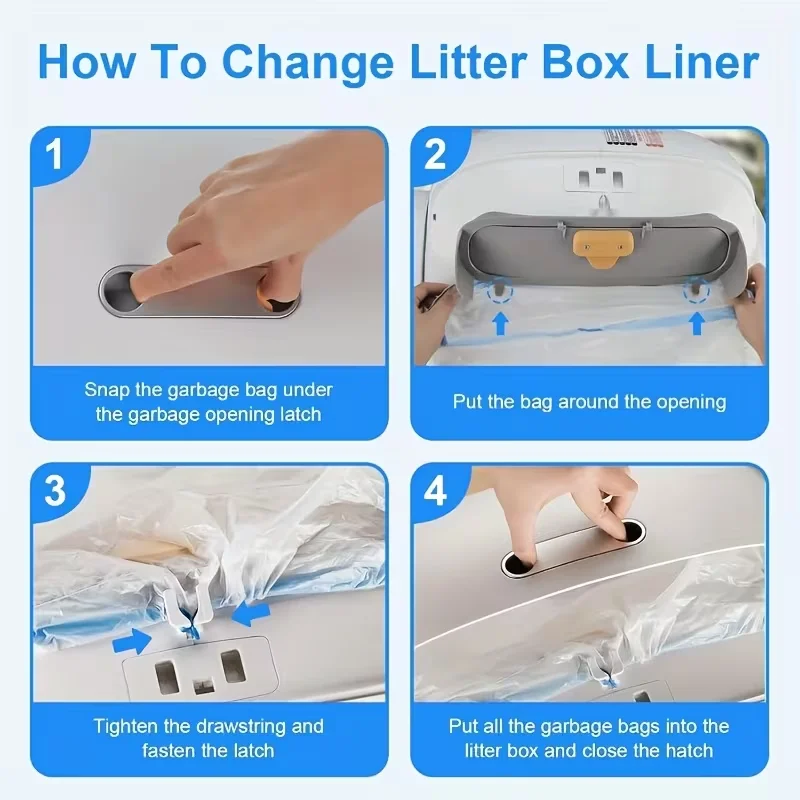 How To Change Litter Box Liner

1

Snap the garbage bag under the garbage opening latch

2

Put the bag around the opening

3

Tighten the drawstring and fasten the latch

4

Put all the garbage bags into the litter box and close the hatch