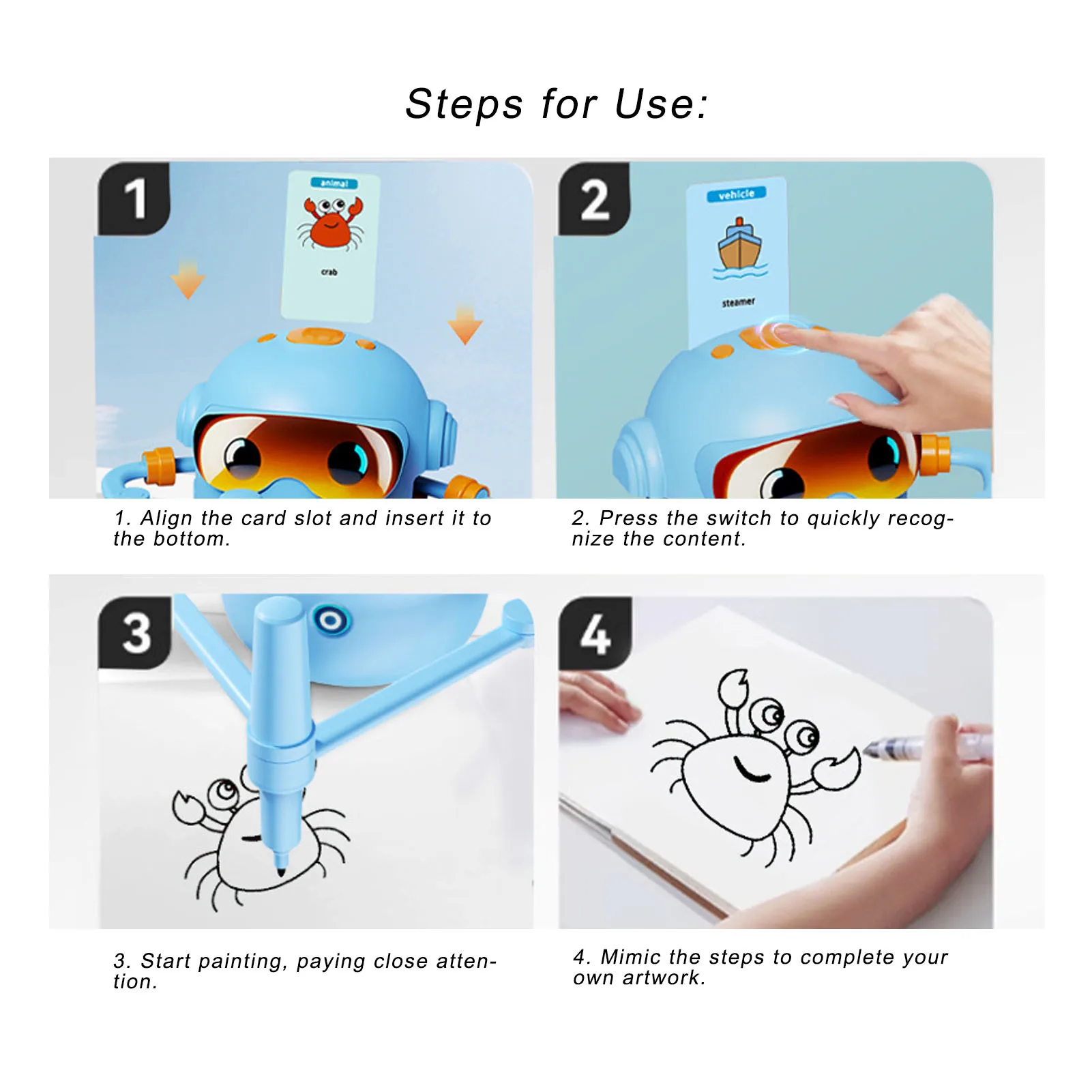 Steps for Use:

1

animal

crab

2

vehicle

steamer

1. Align the card slot and insert it to the bottom.

2. Press the switch to quickly recognize the content.

3

4

3. Start painting, paying close attention.

4. Mimic the steps to complete your own artwork.