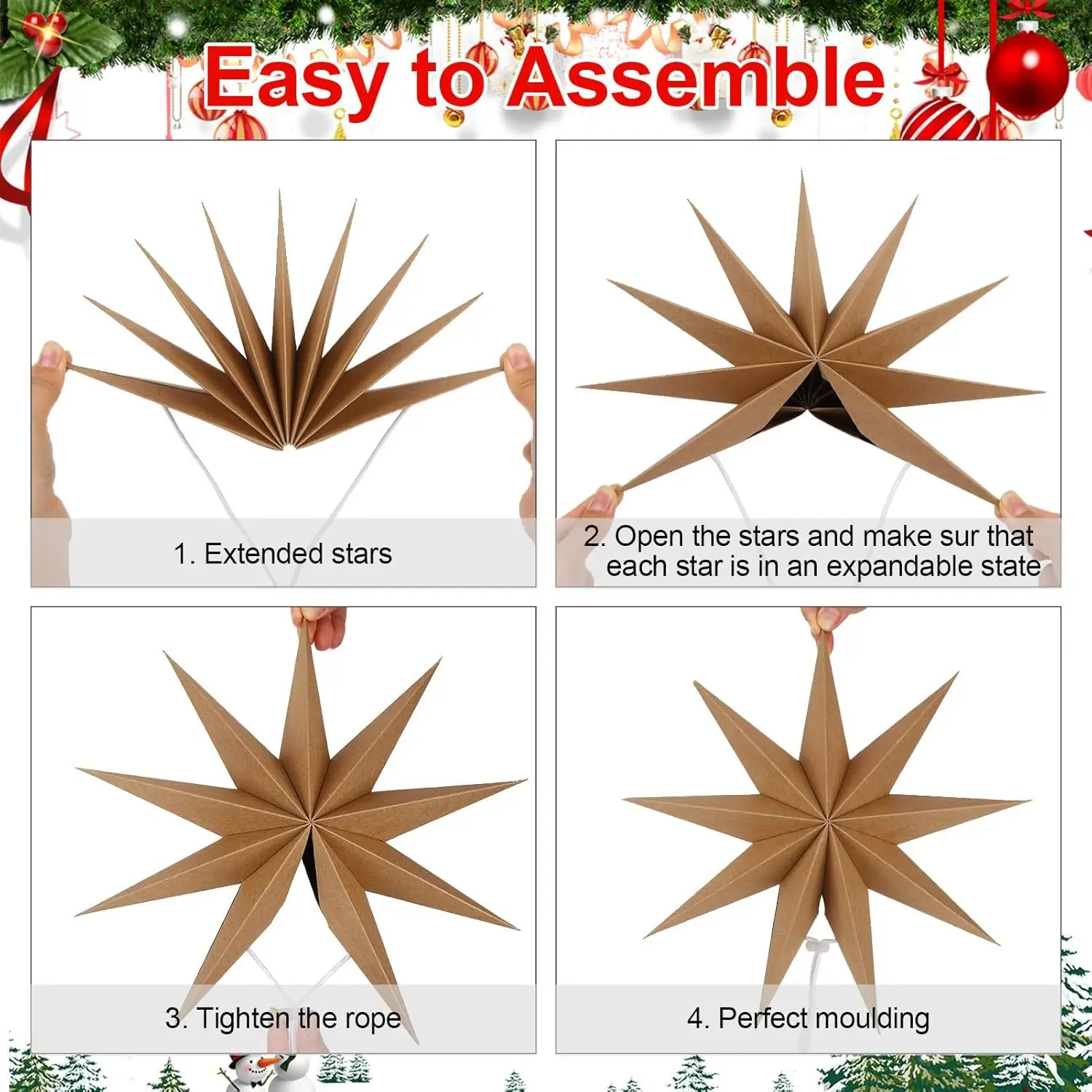 Easy to Assemble

1. Extended stars

2. Open the stars and make sur that each star is in an expandable state

3. Tighten the rope

4. Perfect moulding