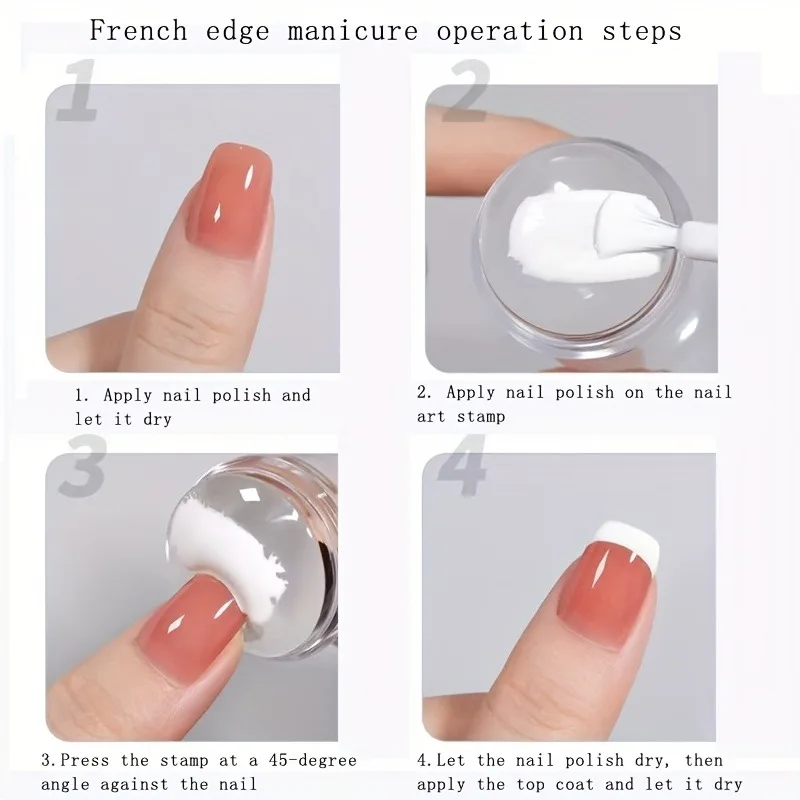 French edge manicure operation steps

1

1. Apply nail polish and let it dry

2

2. Apply nail polish on the nail art stamp

3

3.Press the stamp at a 45-degree angle against the nail

4

4.Let the nail polish dry, then apply the top coat and let it dry