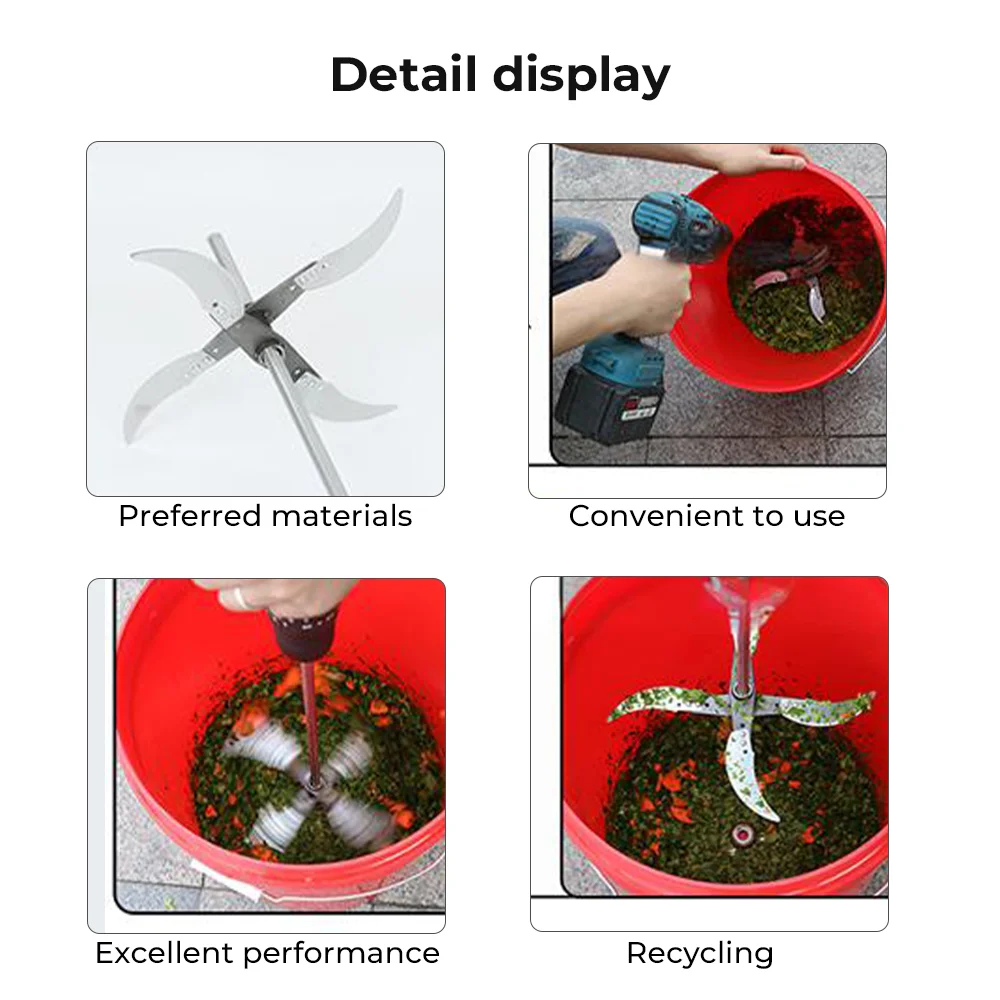 Detail display

Preferred materials

Convenient to use

Excellent performance

Recycling