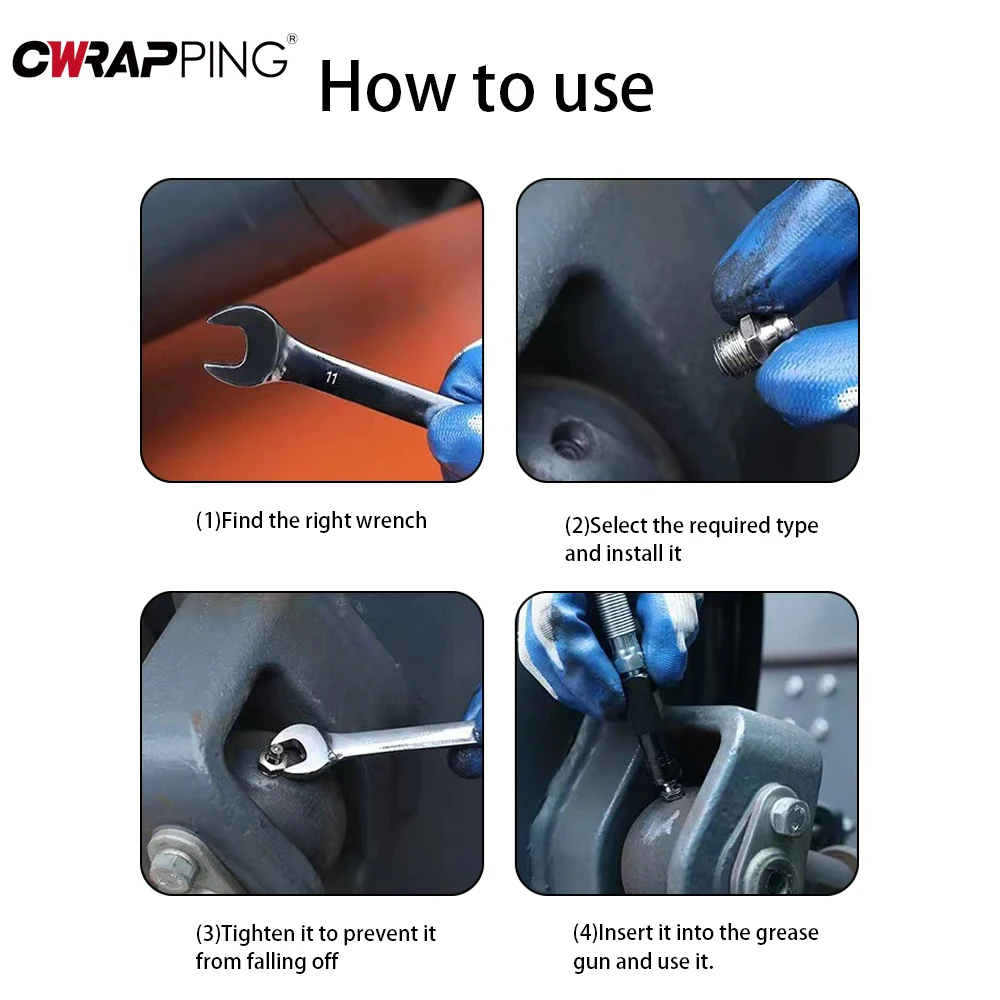 CWRAPPING®

How to use

11

(1)Find the right wrench

(2)Select the required type and install it

(3)Tighten it to prevent it from falling off

(4)Insert it into the grease gun and use it.