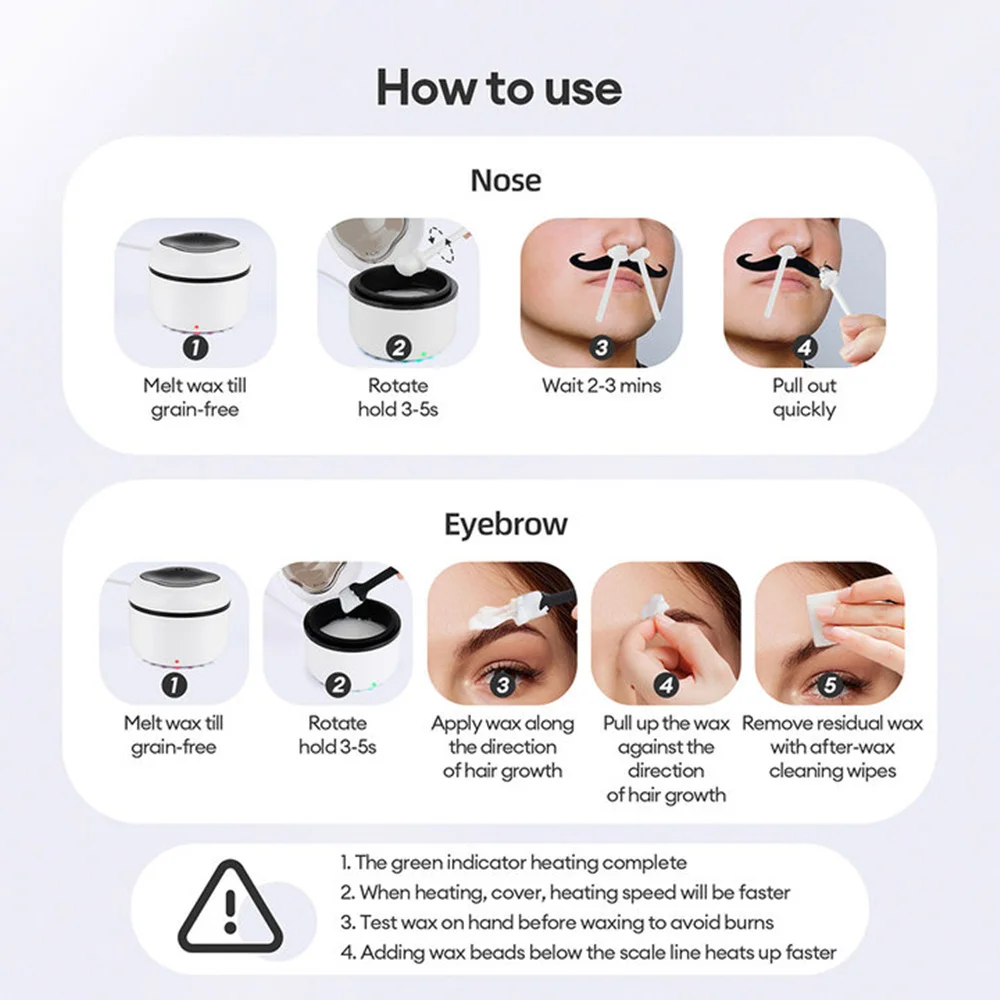 How to use

Nose

1
Melt wax till grain-free

2
Rotate hold 3-5s

3
Wait 2-3 mins

4
Pull out quickly

Eyebrow

1
Melt wax till grain-free

2
Rotate hold 3-5s

3
Apply wax along the direction of hair growth

4
Pull up the wax against the direction of hair growth

5
Remove residual wax with after-wax cleaning wipes

1. The green indicator heating complete
2. When heating, cover, heating speed will be faster
3. Test wax on hand before waxing to avoid burns
4. Adding wax beads below the scale line heats up faster