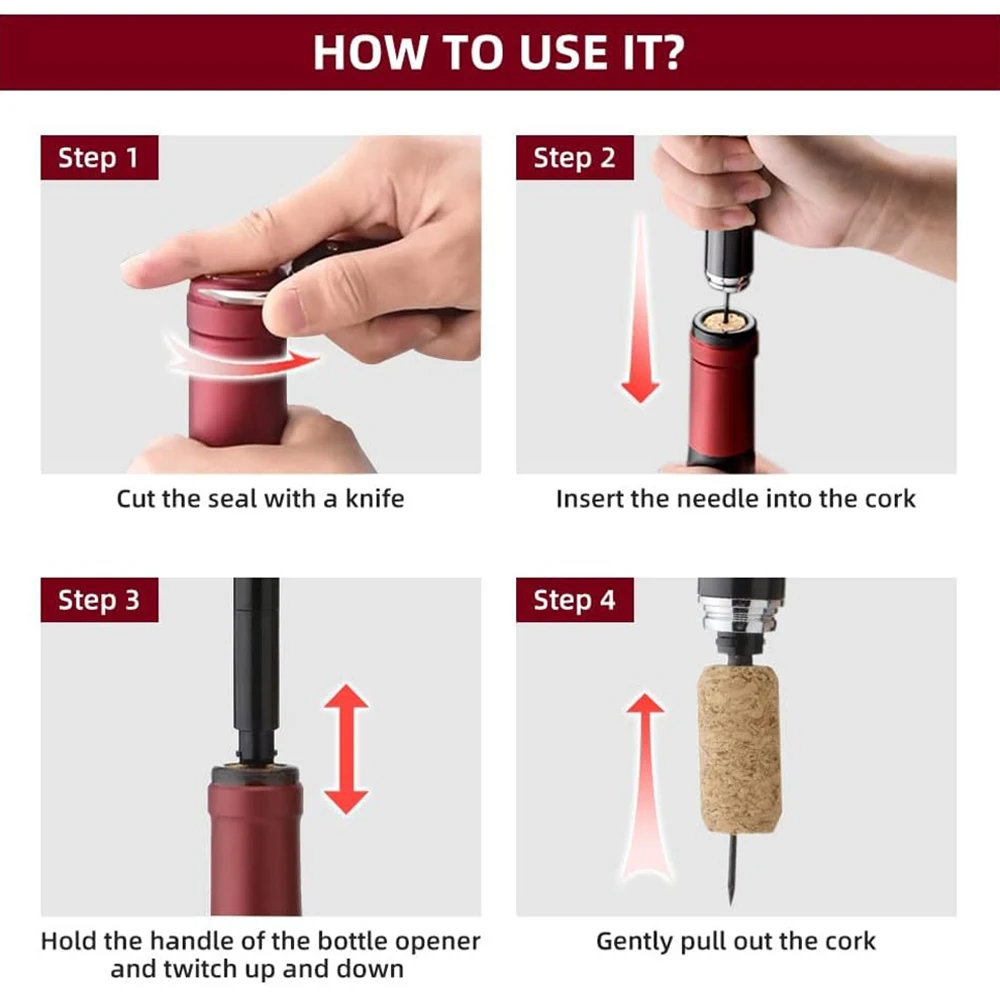 HOW TO USE IT?

Step 1

Cut the seal with a knife

Step 2

Insert the needle into the cork

Step 3

Hold the handle of the bottle opener and twitch up and down

Step 4

Gently pull out the cork