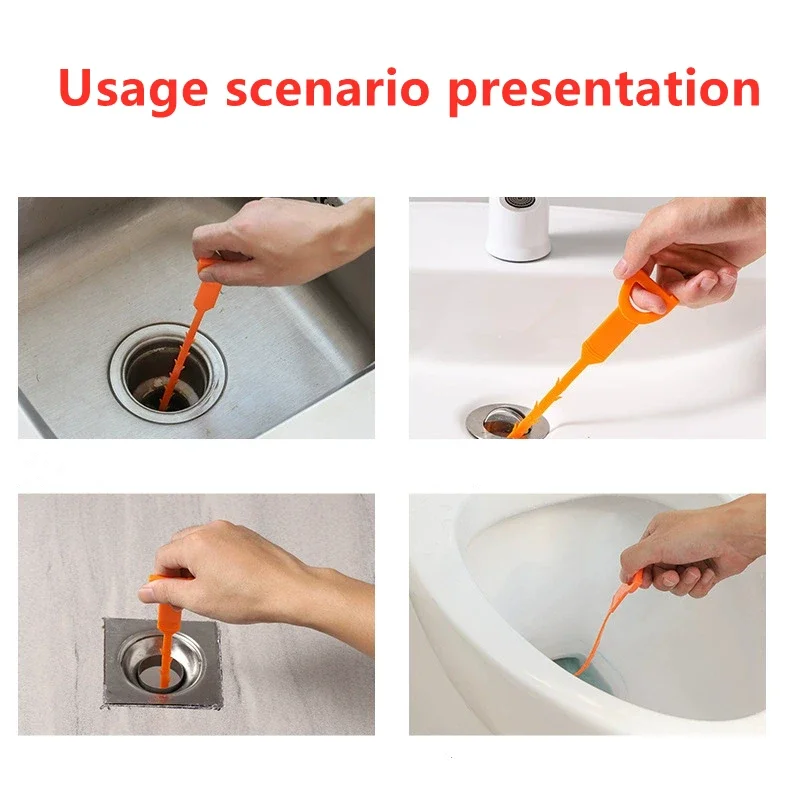 Usage scenario presentation