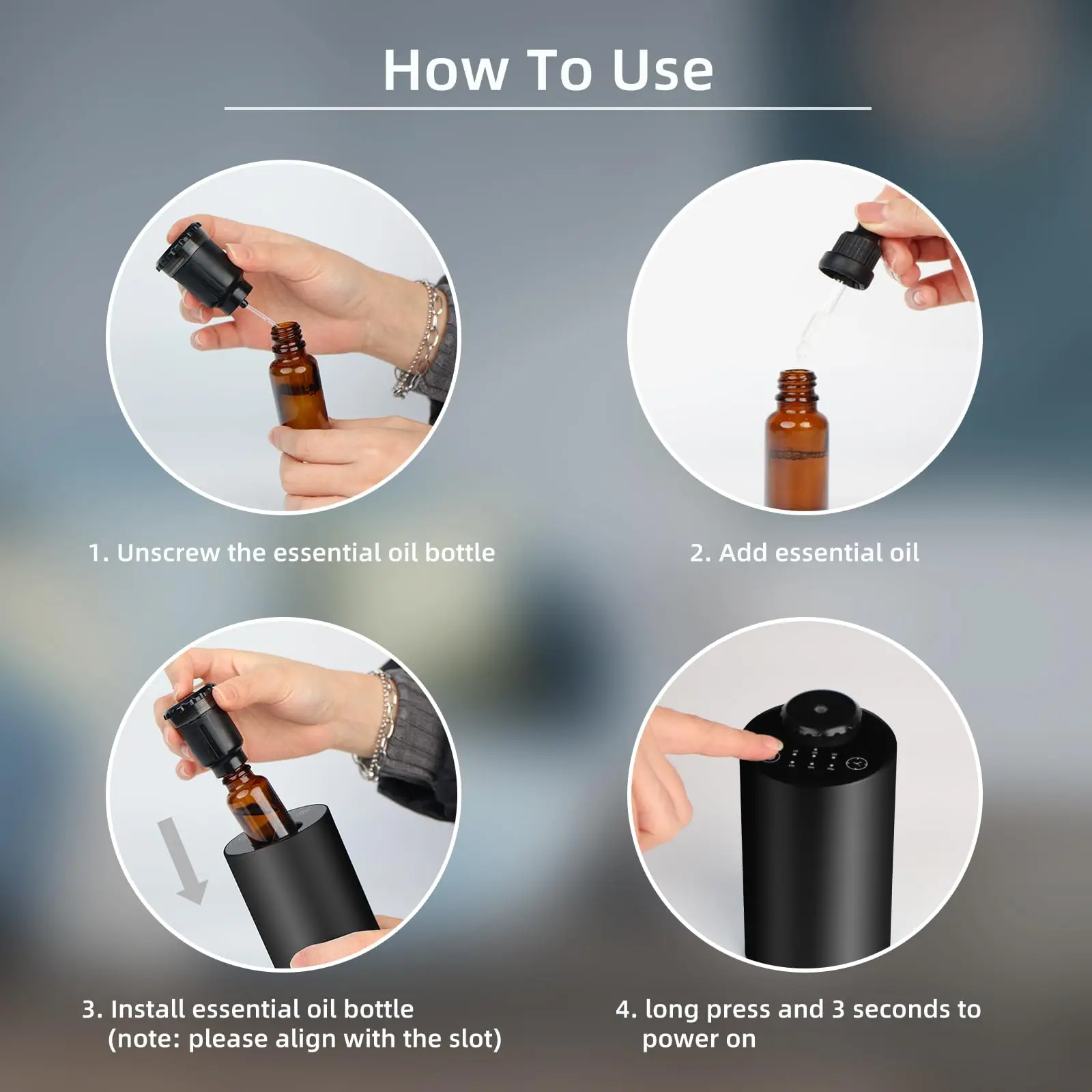 How To Use

1. Unscrew the essential oil bottle

2. Add essential oil

3. Install essential oil bottle (note: please align with the slot)

4. long press and 3 seconds to power on