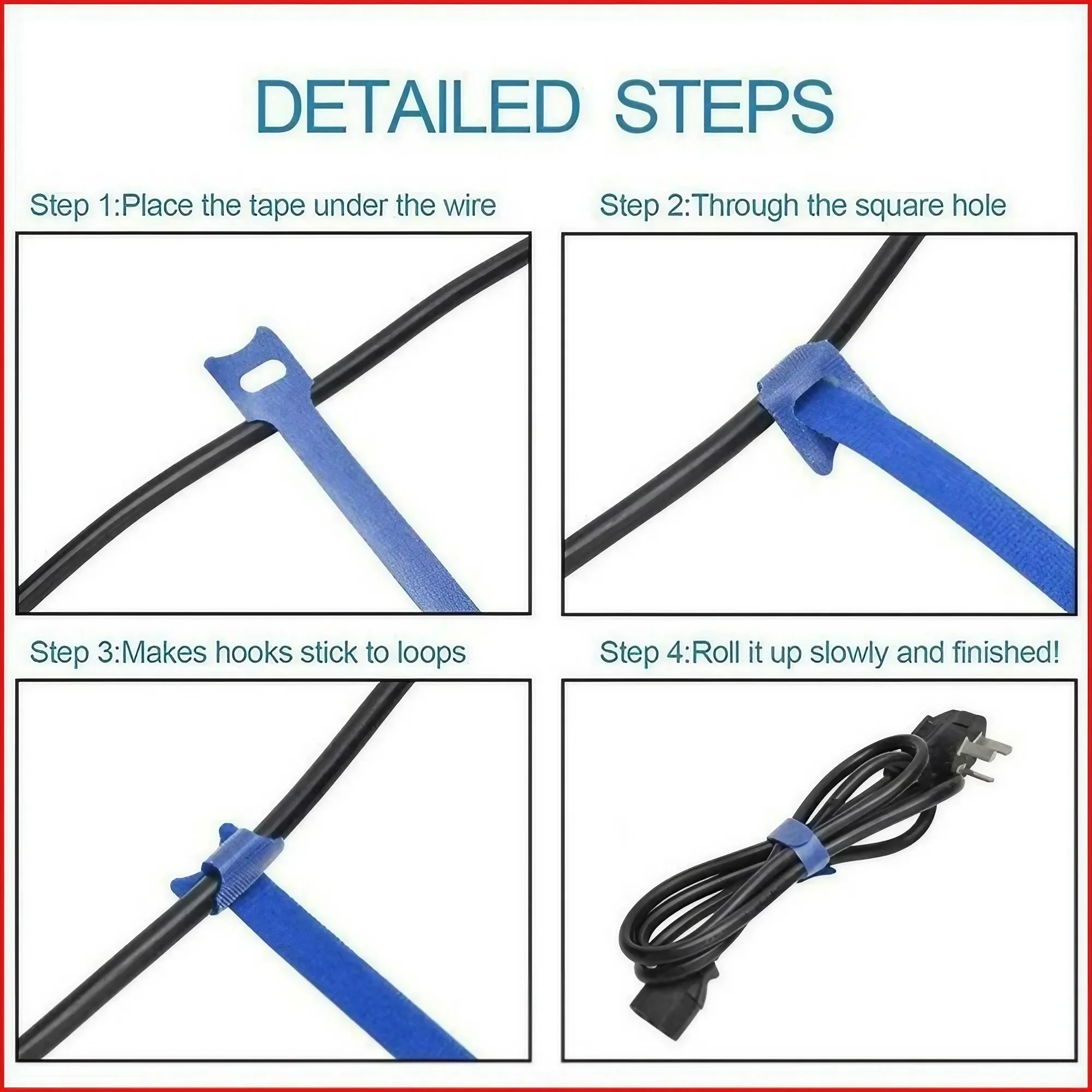 DETAILED STEPS

Step 1:Place the tape under the wire

Step 2:Through the square hole

Step 3:Makes hooks stick to loops

Step 4:Roll it up slowly and finished!