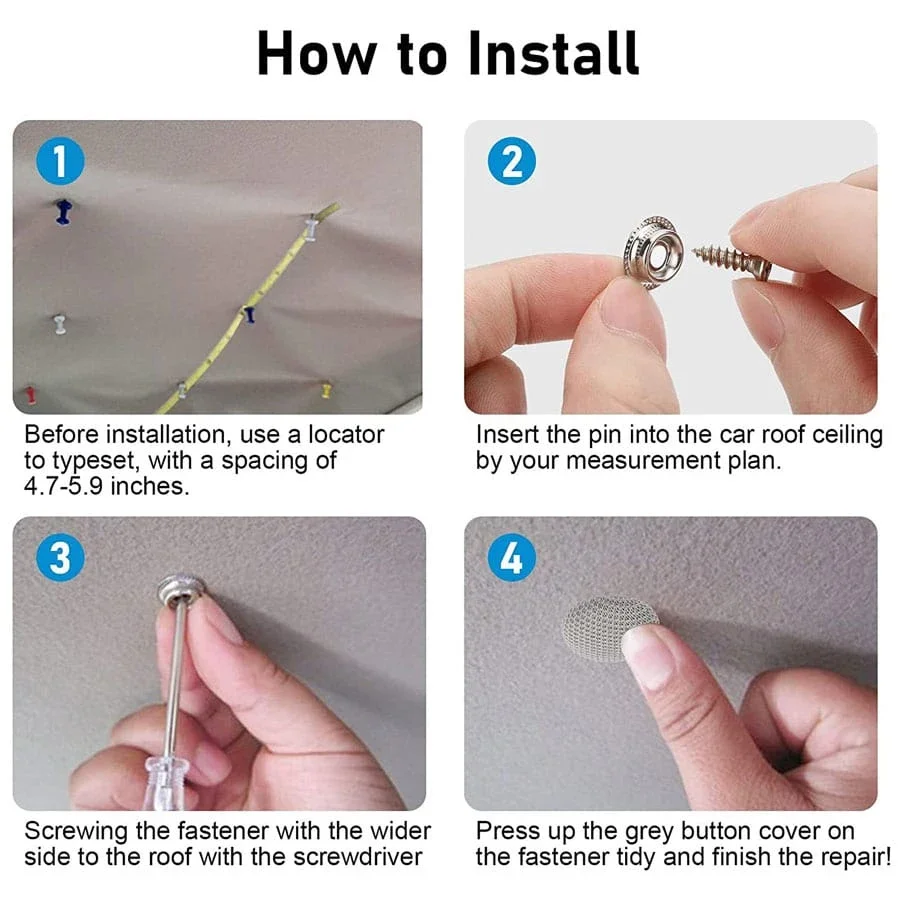 How to Install

1

Before installation, use a locator to typeset, with a spacing of 4.7-5.9 inches.

2

Insert the pin into the car roof ceiling by your measurement plan.

3

Screwing the fastener with the wider side to the roof with the screwdriver

4

Press up the grey button cover on the fastener tidy and finish the repair!