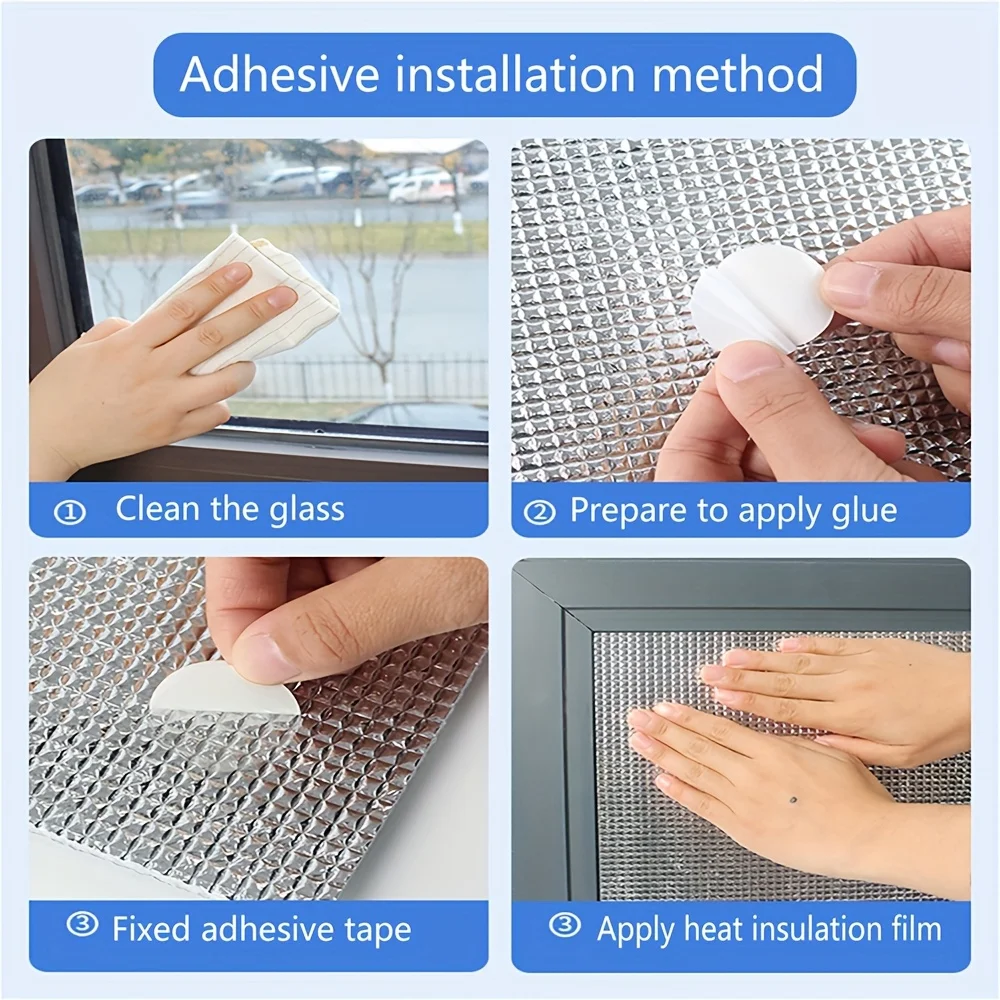 Adhesive installation method

① Clean the glass

② Prepare to apply glue

③ Fixed adhesive tape

③ Apply heat insulation film