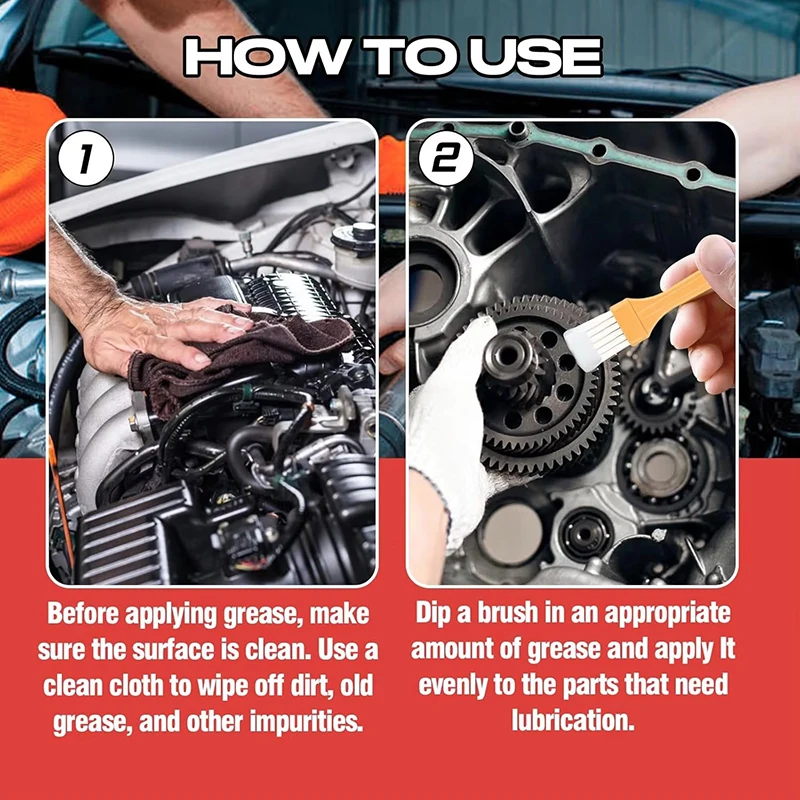 HOW TO USE

1

Before applying grease, make sure the surface is clean. Use a clean cloth to wipe off dirt, old grease, and other impurities.

2

Dip a brush in an appropriate amount of grease and apply It evenly to the parts that need lubrication.