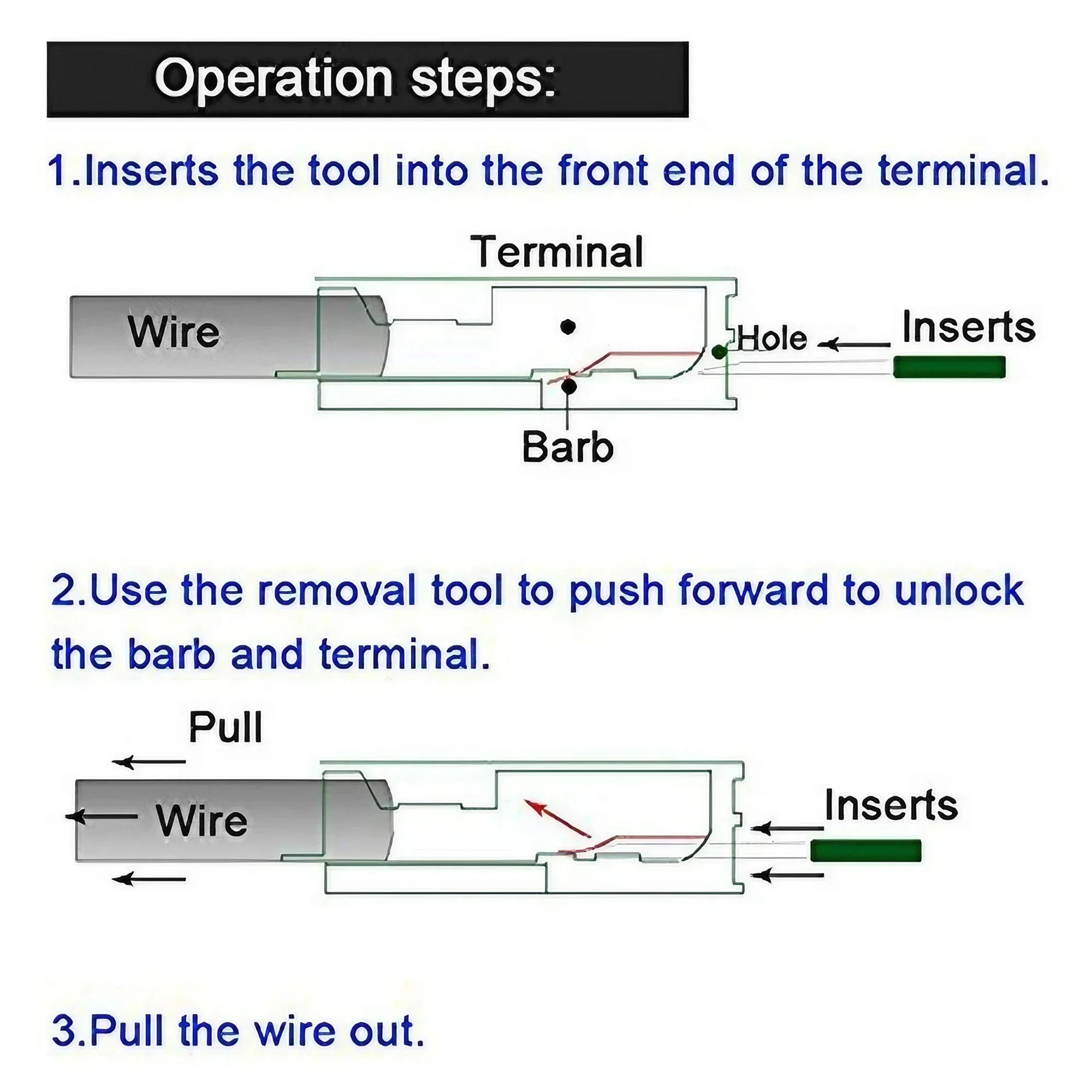 Operation steps:

1.Inserts the tool into the front end of the terminal.

Terminal

Wire

Hole

Inserts

Barb

2.Use the removal tool to push forward to unlock the barb and terminal.

Pull

Wire

Inserts

3.Pull the wire out.