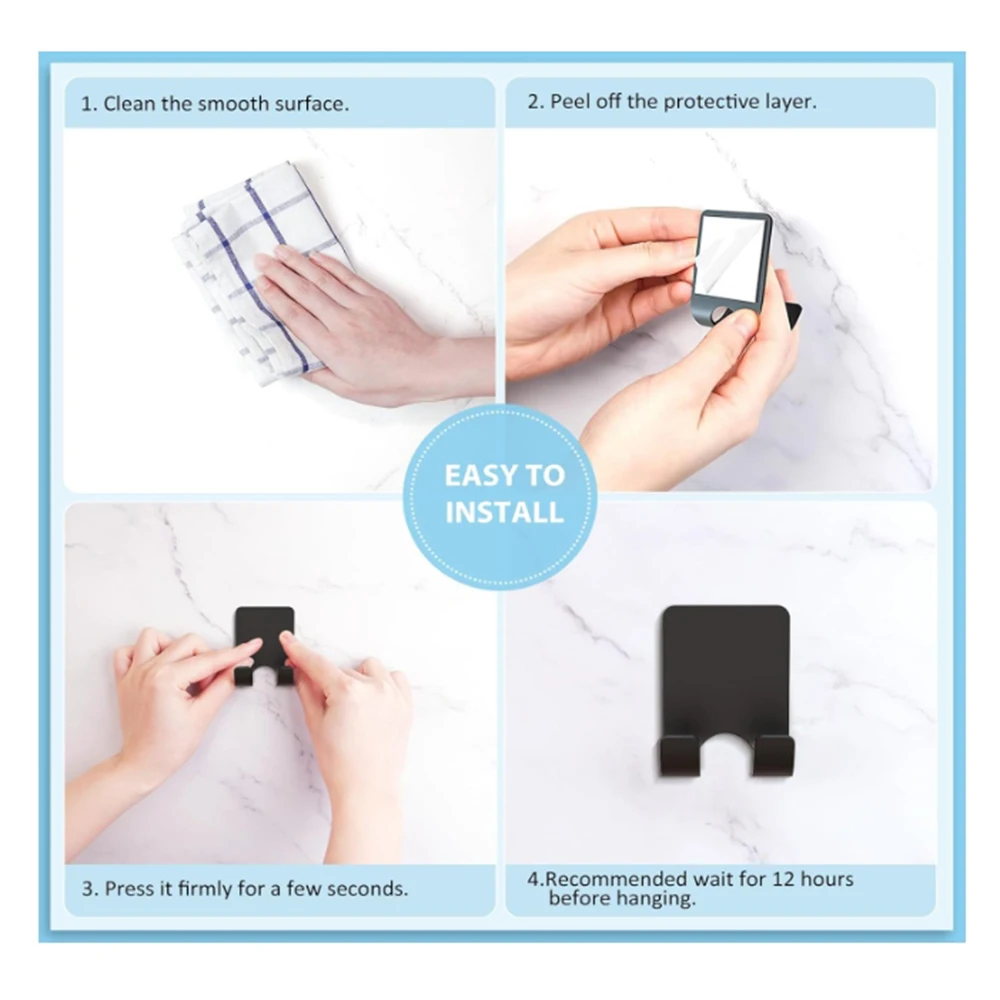 1. Clean the smooth surface.

2. Peel off the protective layer.

EASY TO INSTALL

3. Press it firmly for a few seconds.

4.Recommended wait for 12 hours before hanging.