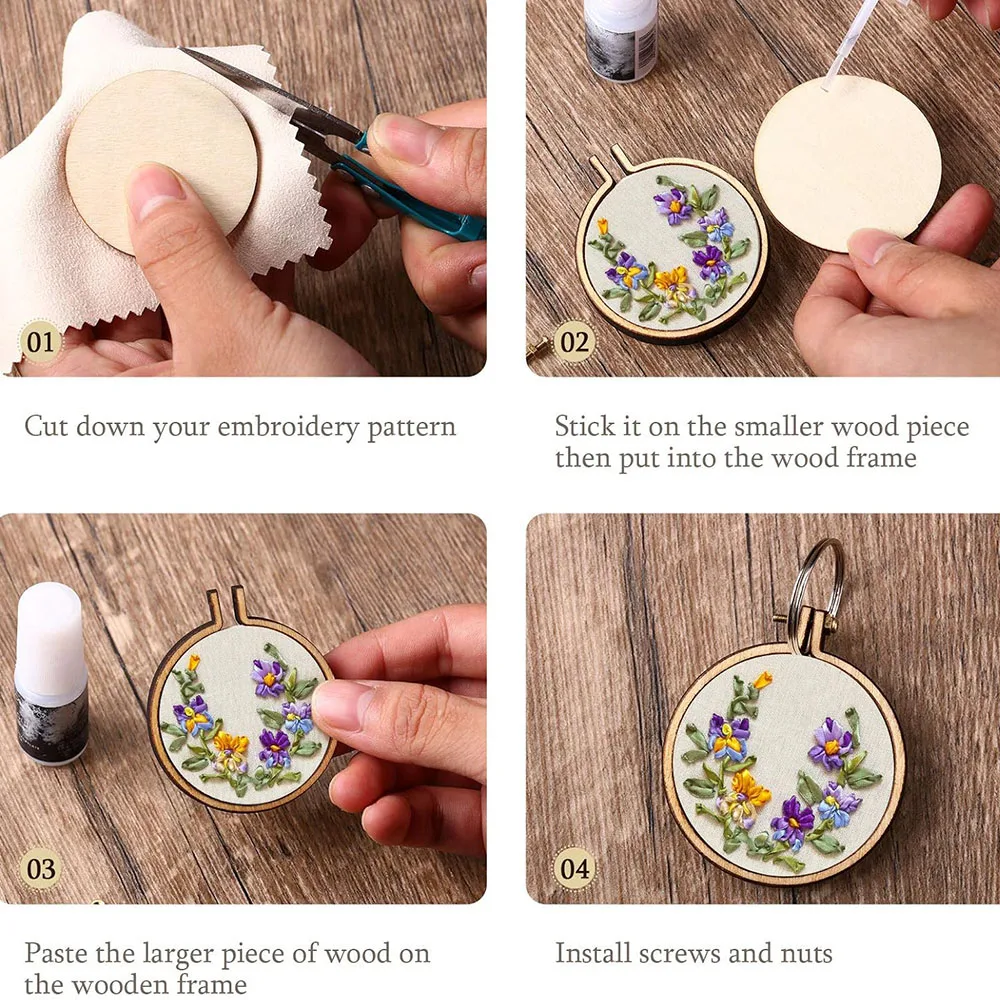 01

Cut down your embroidery pattern

02

Stick it on the smaller wood piece then put into the wood frame

03

Paste the larger piece of wood on the wooden frame

04

Install screws and nuts